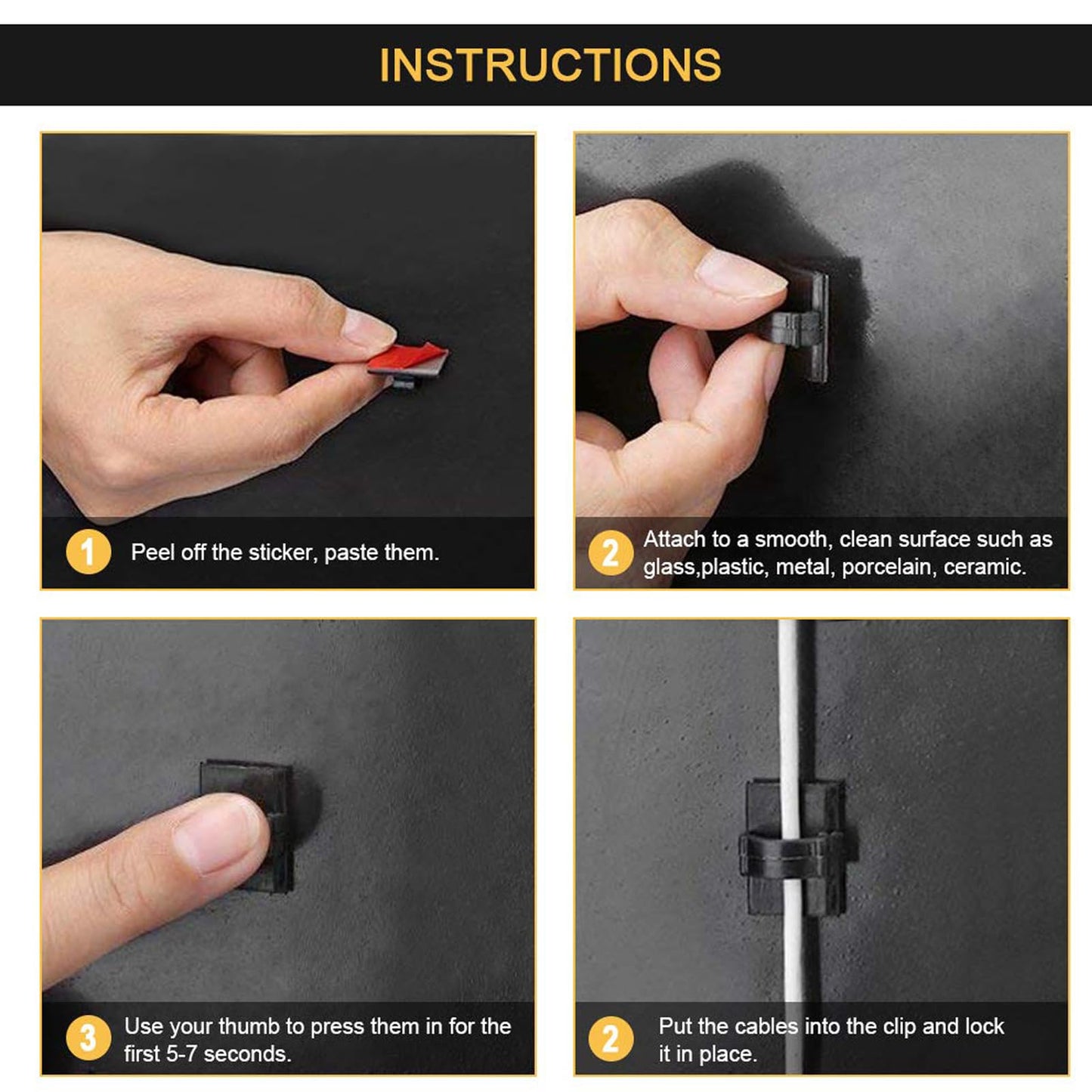 INSTRUCTIONS

1 Peel off the sticker, paste them.

2 Attach to a smooth, clean surface such as glass,plastic, metal, porcelain, ceramic.

3 Use your thumb to press them in for the first 5-7 seconds.

2 Put the cables into the clip and lock it in place.