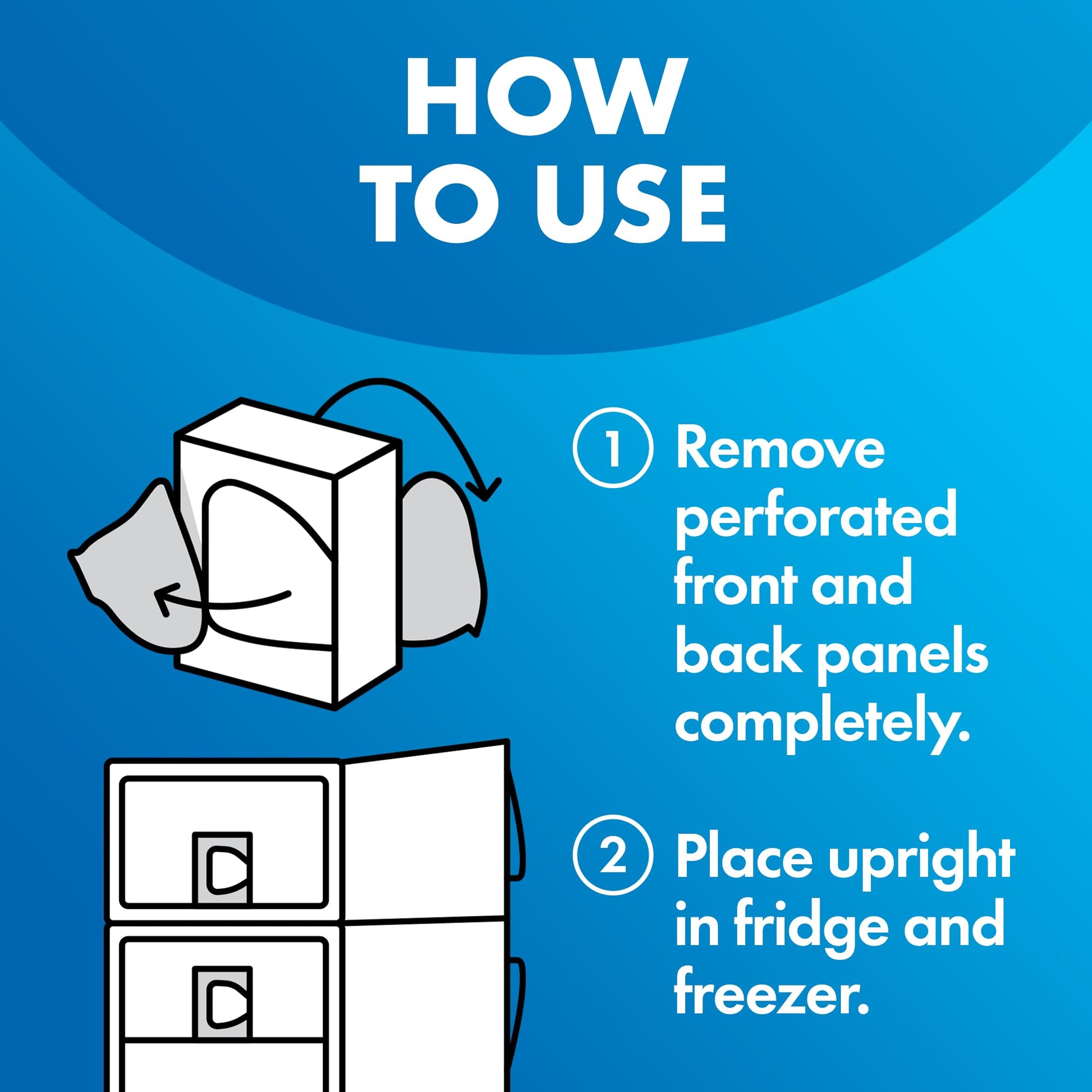 HOW TO USE

1 Remove perforated front and back panels completely.

2 Place upright in fridge and freezer.