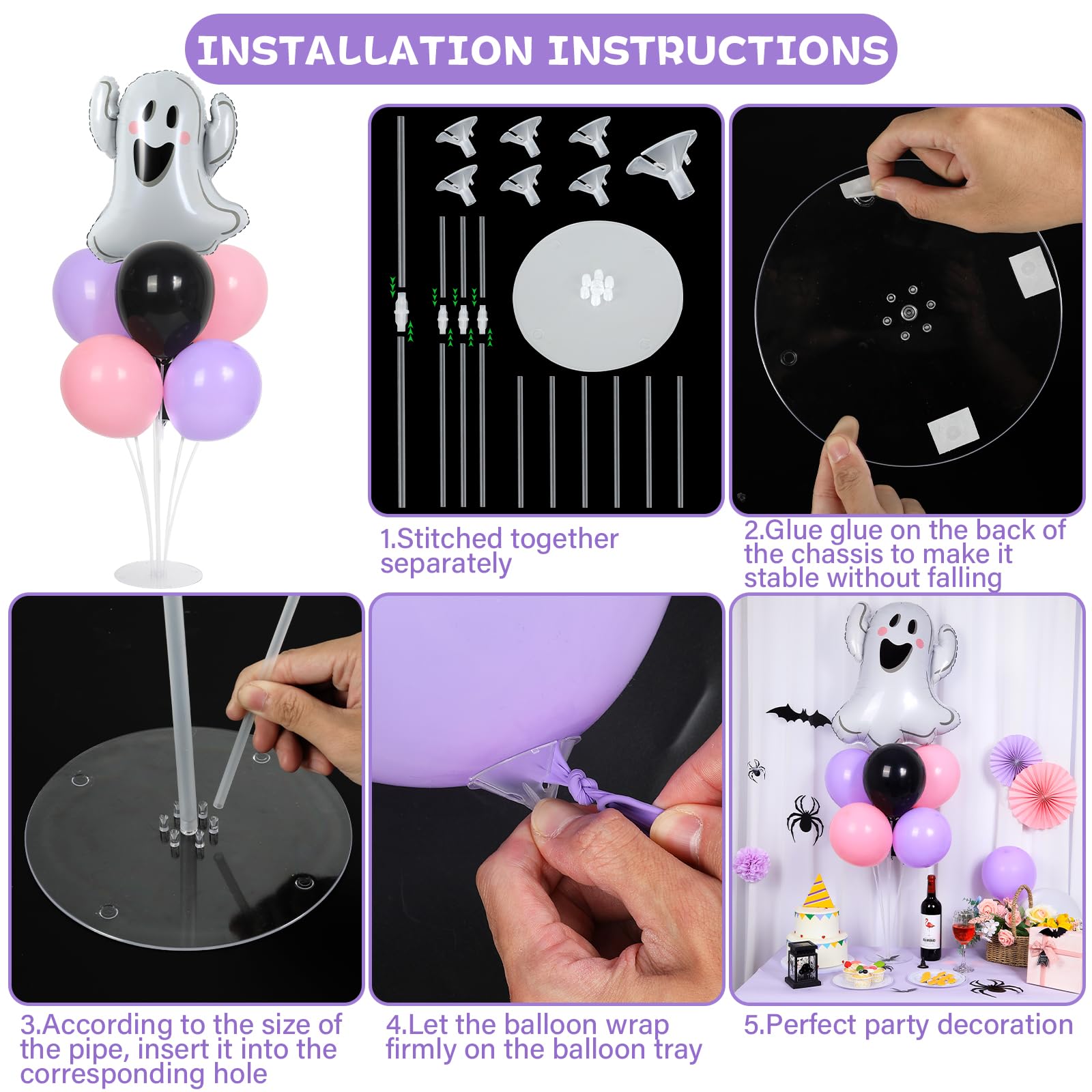 INSTALLATION INSTRUCTIONS

1.Stitched together separately

2.Glue glue on the back of the chassis to make it stable without falling

3.According to the size of the pipe, insert it into the corresponding hole

4.Let the balloon wrap firmly on the balloon tray

5.Perfect party decoration