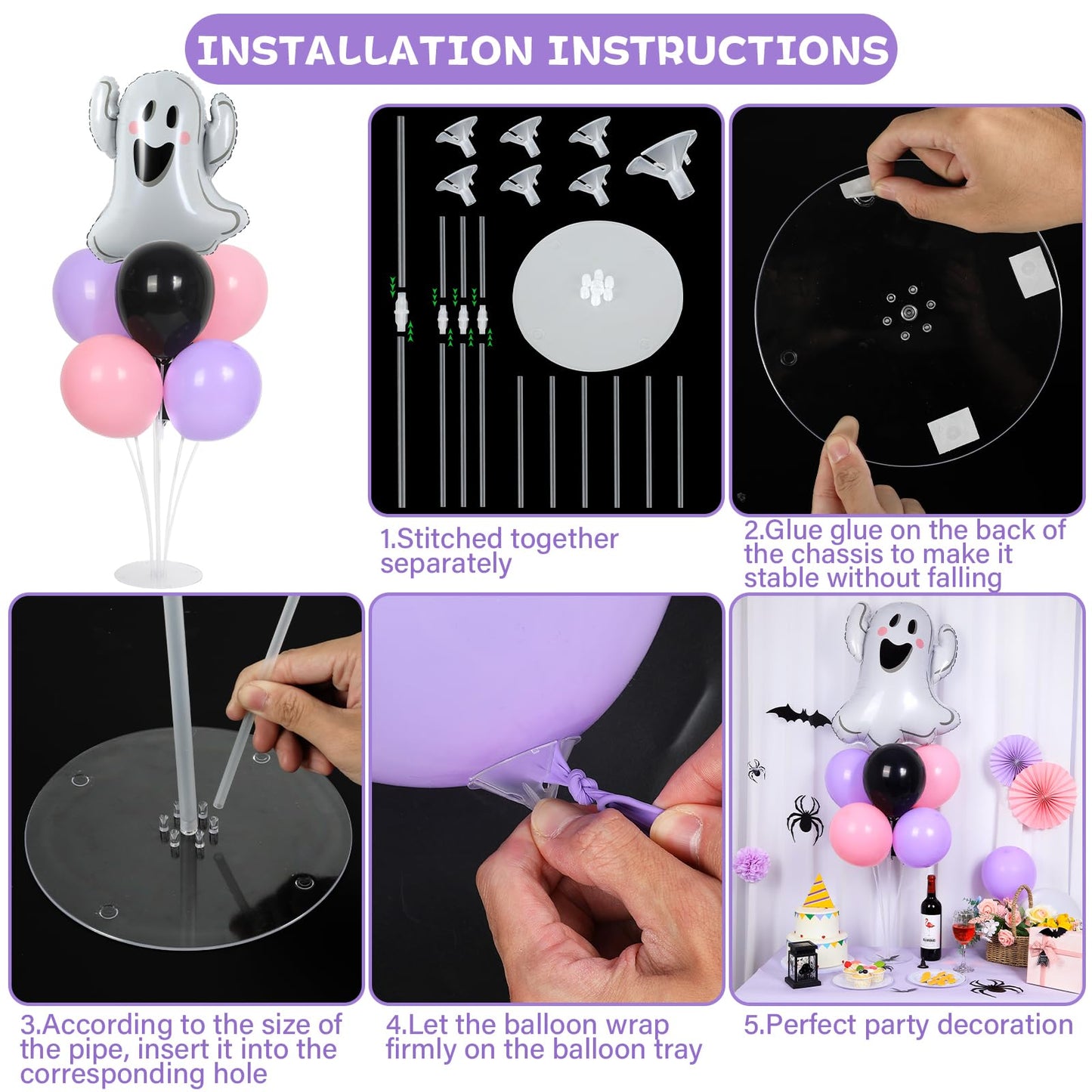 INSTALLATION INSTRUCTIONS

1.Stitched together separately

2.Glue glue on the back of the chassis to make it stable without falling

3.According to the size of the pipe, insert it into the corresponding hole

4.Let the balloon wrap firmly on the balloon tray

5.Perfect party decoration