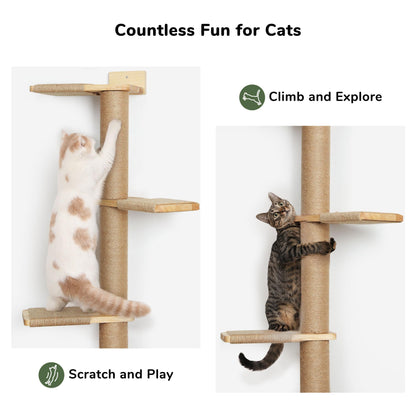 Countless Fun for Cats

Climb and Explore

Scratch and Play