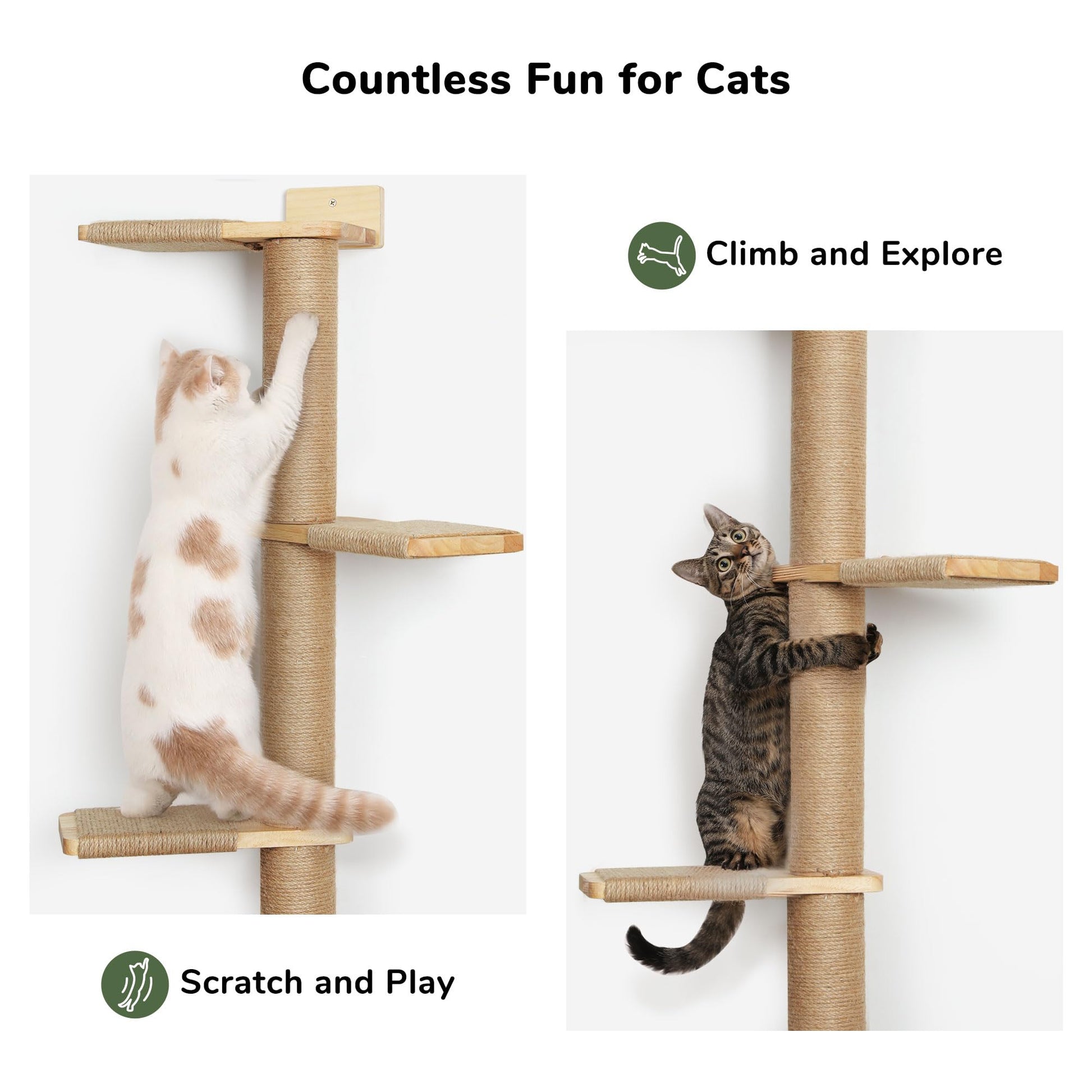 Countless Fun for Cats

Climb and Explore

Scratch and Play