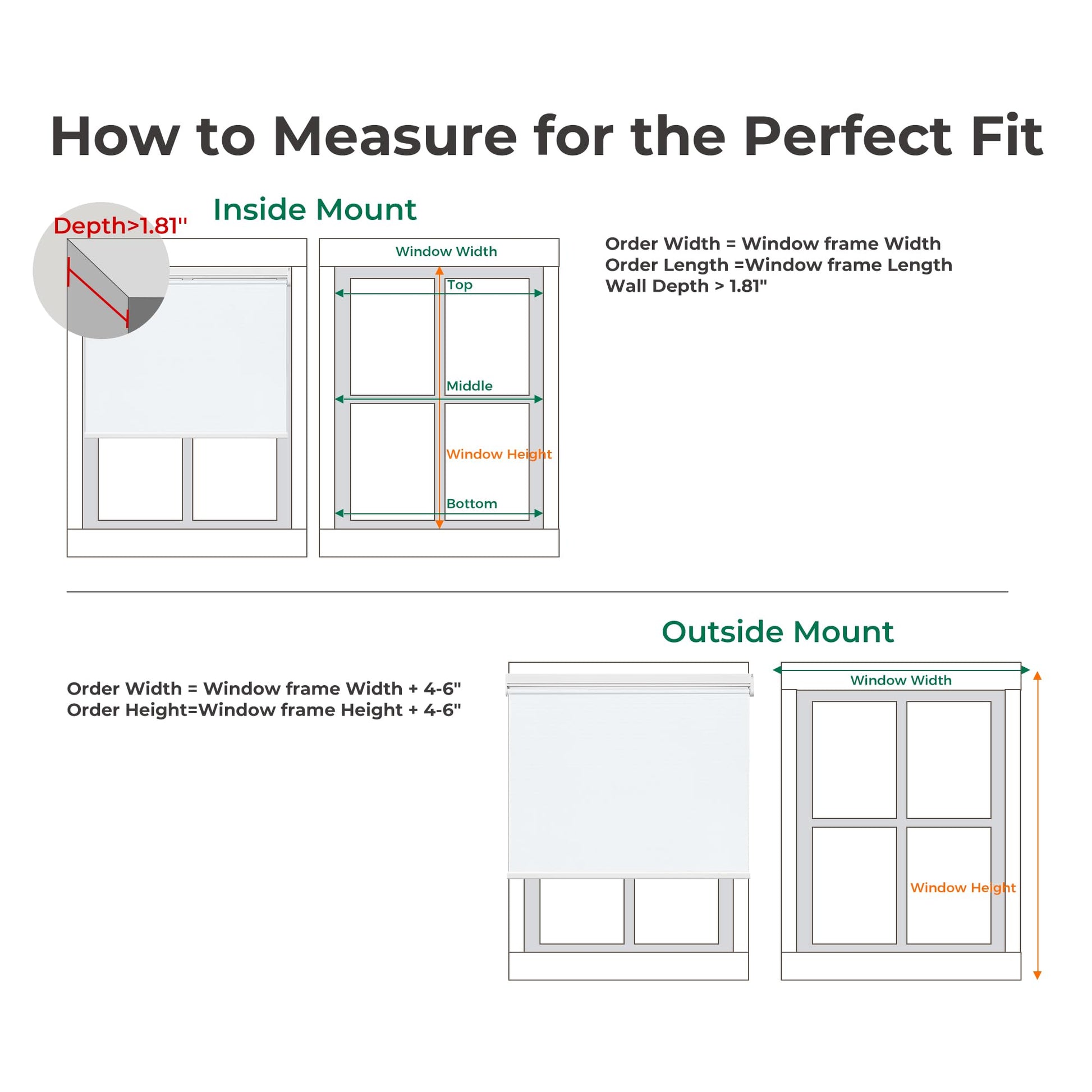 How to Measure for the Perfect Fit

Inside Mount

Depth>1.81"

Window Width

Top

Middle

Window Height

Bottom

Order Width = Window frame Width
Order Length =Window frame Length
Wall Depth > 1.81"

Outside Mount

Order Width = Window frame Width + 4-6"
Order Height=Window frame Height + 4-6"

Window Width

Window Height