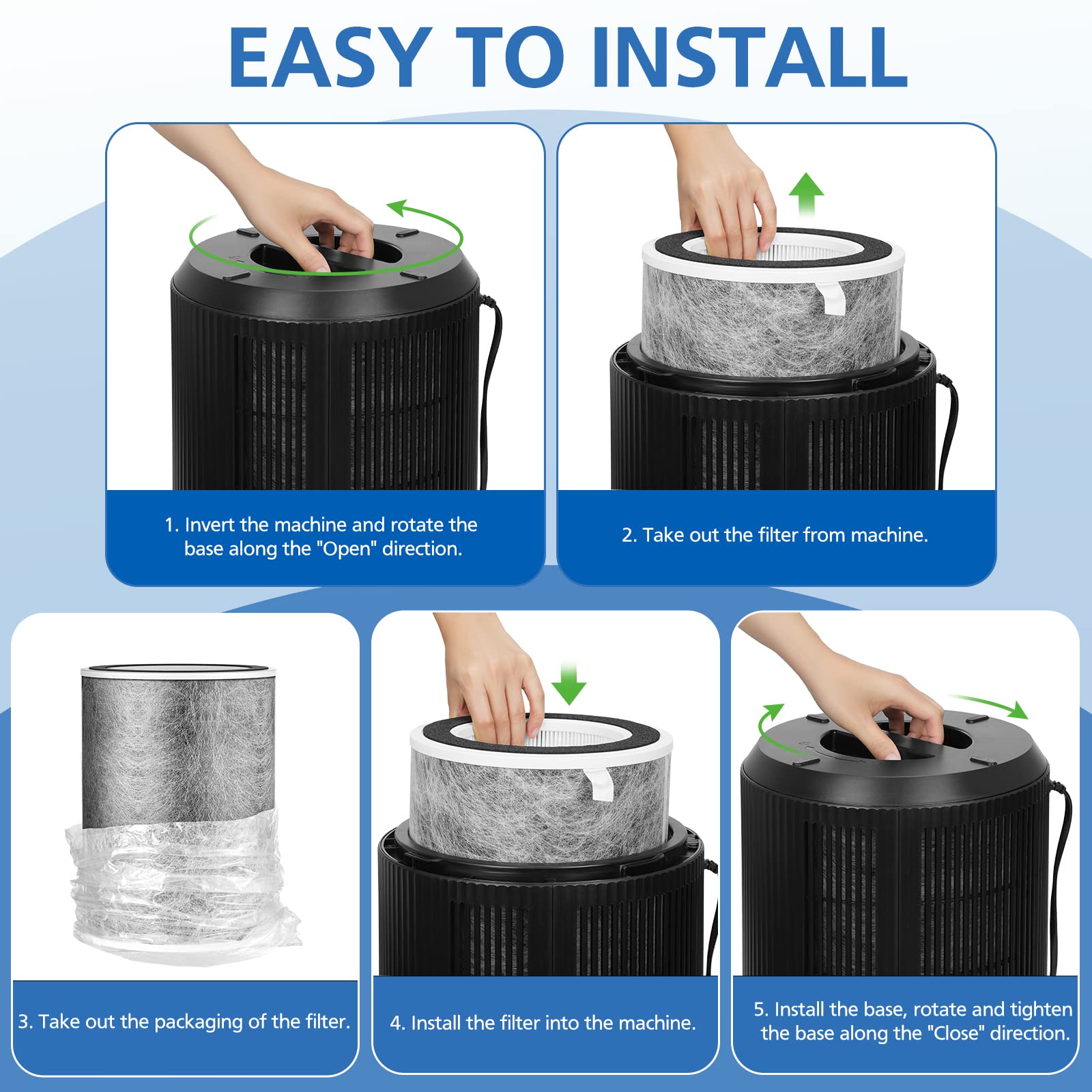 EASY TO INSTALL

1. Invert the machine and rotate the base along the "Open" direction.

2. Take out the filter from machine.

3. Take out the packaging of the filter.

4. Install the filter into the machine.

5. Install the base, rotate and tighten the base along the "Close" direction.