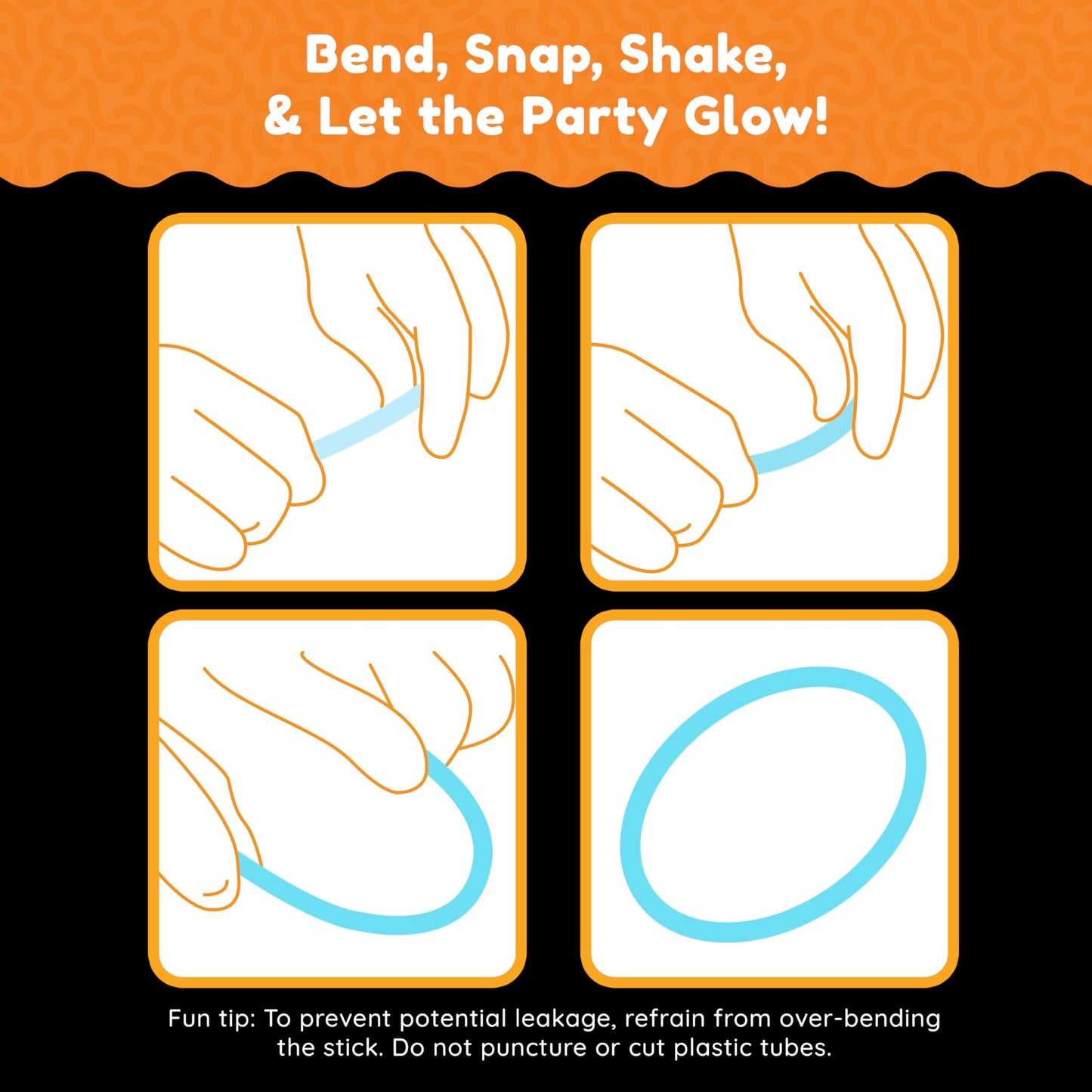 Bend, Snap, Shake,
& Let the Party Glow!

Fun tip: To prevent potential leakage, refrain from over-bending the stick. Do not puncture or cut plastic tubes.