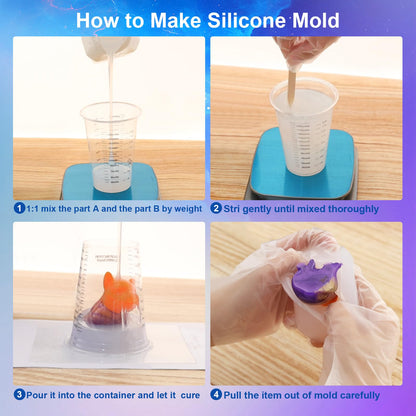 How to Make Silicone Mold

1 1:1 mix the part A and the part B by weight

2 Stri gently until mixed thoroughly

3 Pour it into the container and let it cure

4 Pull the item out of mold carefully