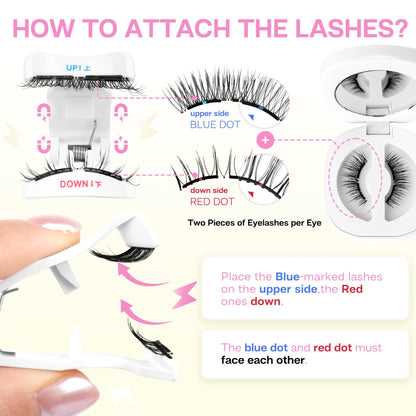 HOW TO ATTACH THE LASHES?

UP↑上

DOWN↓下

upper side
BLUE DOT

down side
RED DOT

+

Two Pieces of Eyelashes per Eye

Place the Blue-marked lashes on the upper side,the Red ones down.

The blue dot and red dot must face each other.