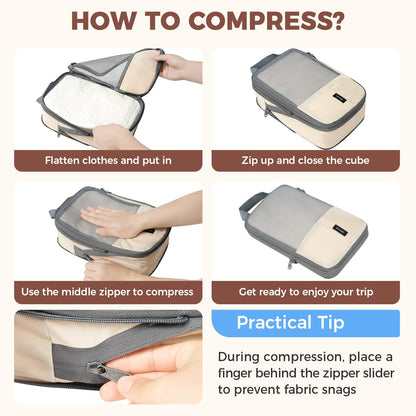 HOW TO COMPRESS?

Flatten clothes and put in

Zip up and close the cube

Use the middle zipper to compress

Get ready to enjoy your trip

Practical Tip

During compression, place a finger behind the zipper slider to prevent fabric snags