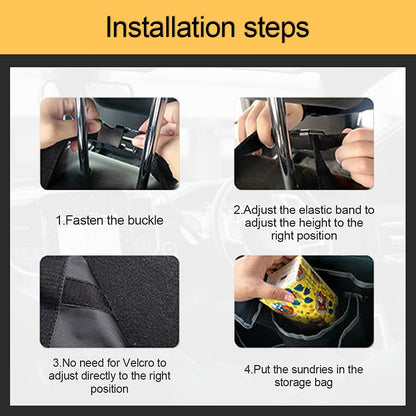 Installation steps

1.Fasten the buckle

2.Adjust the elastic band to adjust the height to the right position

3.No need for Velcro to adjust directly to the right position

4.Put the sundries in the storage bag