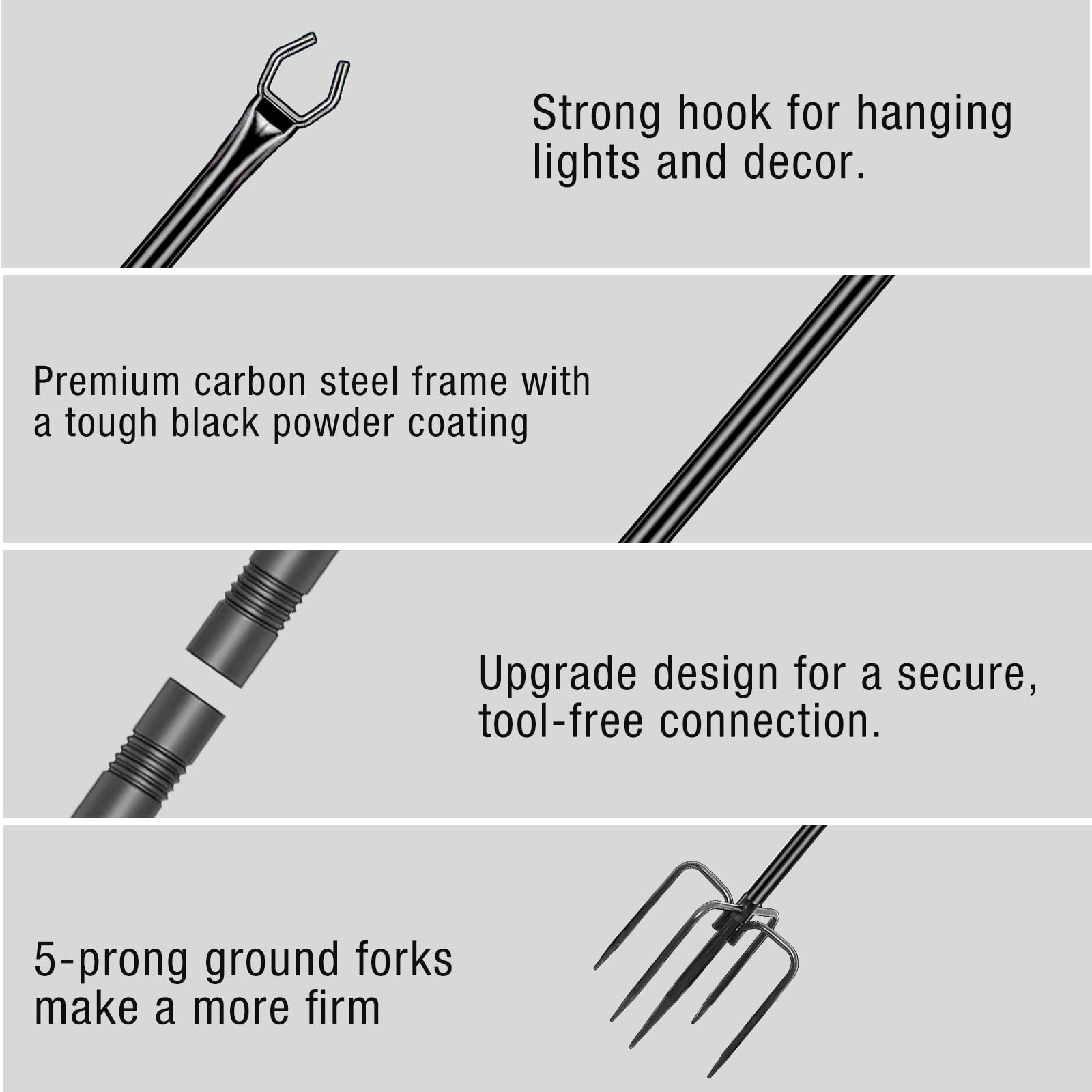 Strong hook for hanging lights and decor.

Premium carbon steel frame with a tough black powder coating

Upgrade design for a secure, tool-free connection.

5-prong ground forks make a more firm