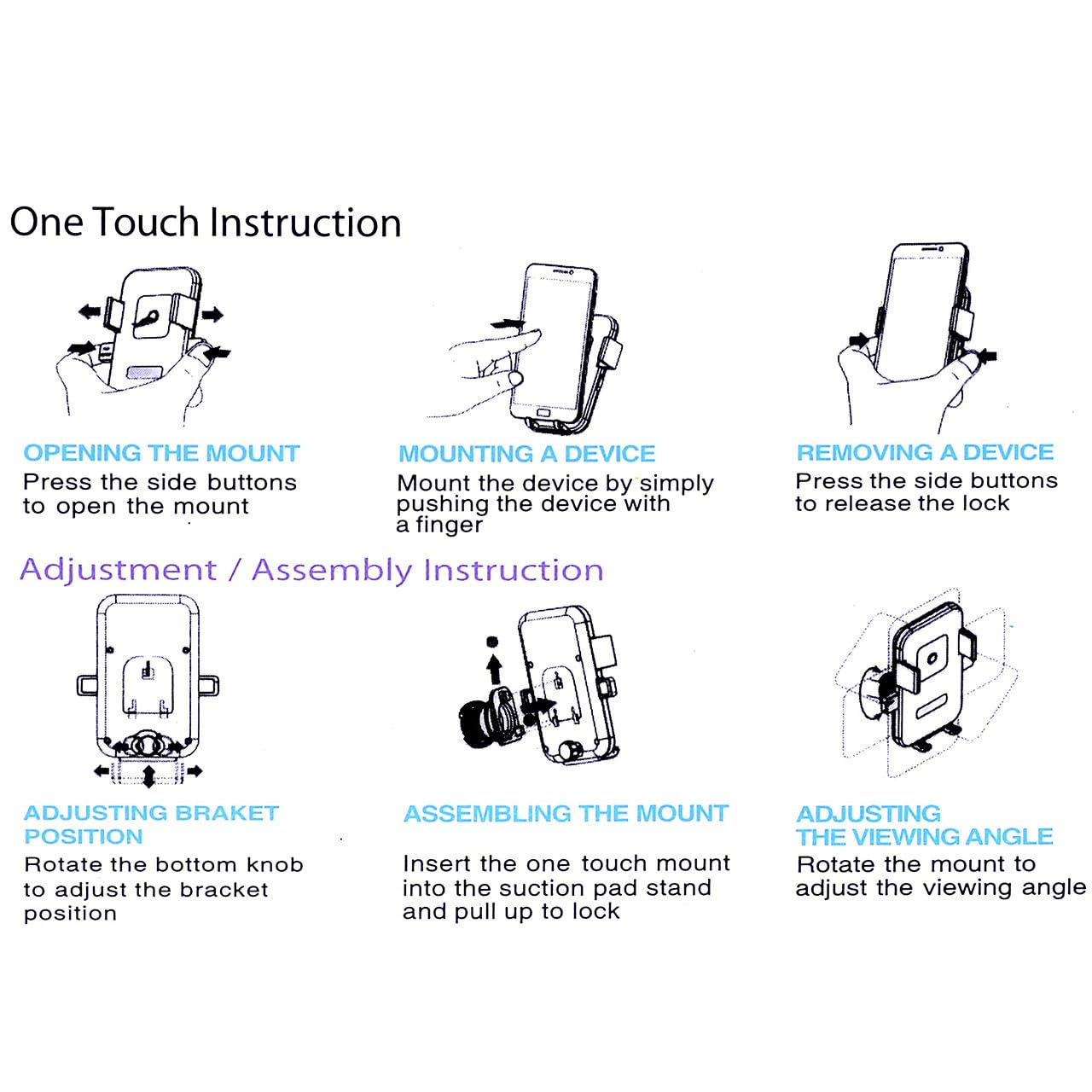 One Touch Instruction

OPENING THE MOUNT
Press the side buttons to open the mount

MOUNTING A DEVICE
Mount the device by simply pushing the device with a finger

REMOVING A DEVICE
Press the side buttons to release the lock

Adjustment / Assembly Instruction

ADJUSTING BRAKET POSITION
Rotate the bottom knob to adjust the bracket position

ASSEMBLING THE MOUNT
Insert the one touch mount into the suction pad stand and pull up to lock

ADJUSTING THE VIEWING ANGLE
Rotate the mount to adjust the viewing angle