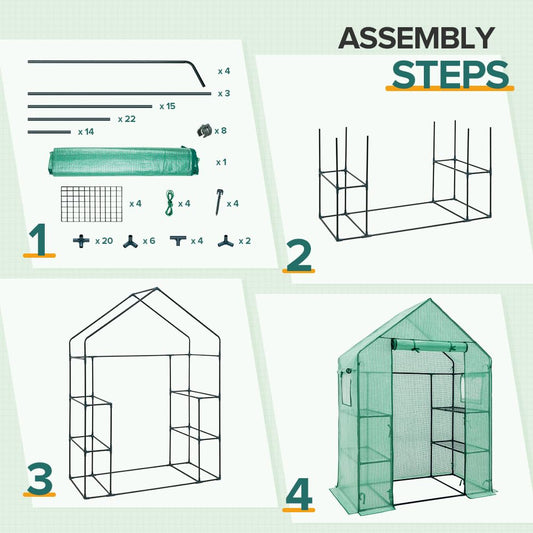 ASSEMBLY STEPS

x 4
x 3
x 15
x 22
x 14
x 8
x 1
x 4
x 4
x 4
1
x 20
x 6
x 4
x 2

2

3

4