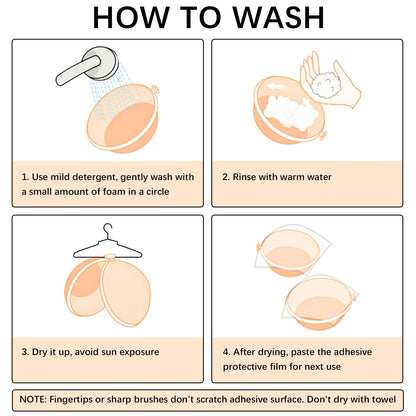 HOW TO WASH

1. Use mild detergent, gently wash with a small amount of foam in a circle

2. Rinse with warm water

3. Dry it up, avoid sun exposure

4. After drying, paste the adhesive protective film for next use

NOTE: Fingertips or sharp brushes don't scratch adhesive surface. Don't dry with towel