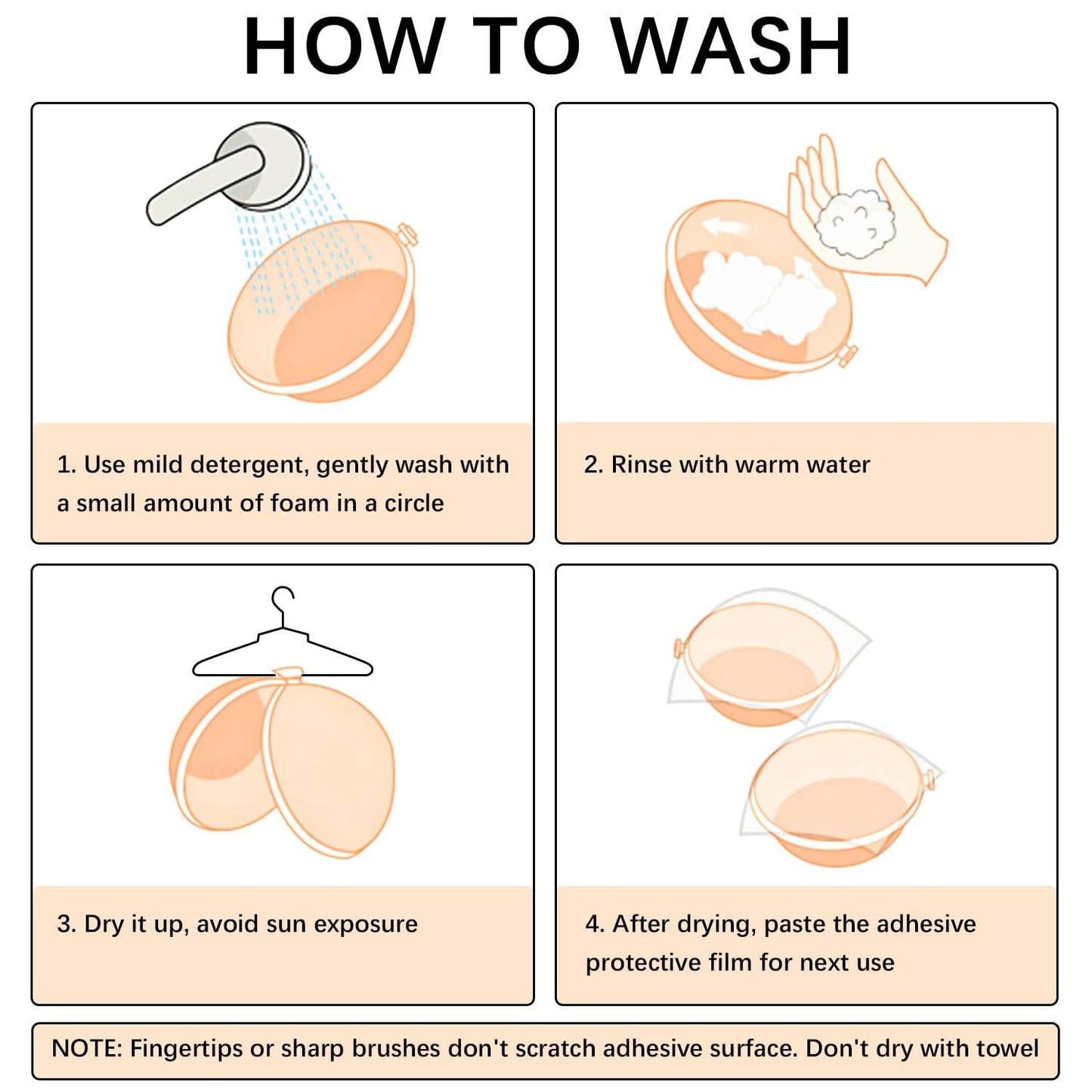 HOW TO WASH

1. Use mild detergent, gently wash with a small amount of foam in a circle

2. Rinse with warm water

3. Dry it up, avoid sun exposure

4. After drying, paste the adhesive protective film for next use

NOTE: Fingertips or sharp brushes don't scratch adhesive surface. Don't dry with towel