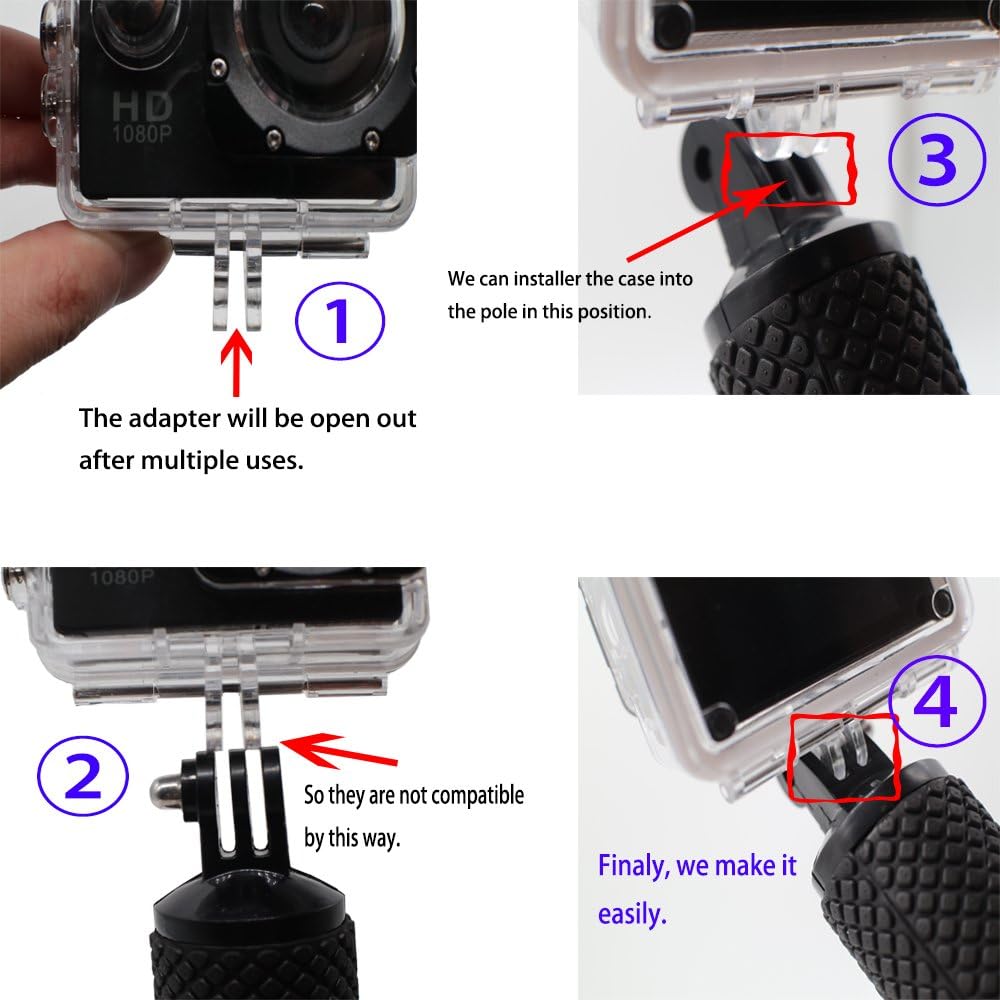 HD
1080P

1

The adapter will be open out after multiple uses.

3

We can installer the case into the pole in this position.

1080P

2

So they are not compatible by this way.

4

Finaly, we make it easily.