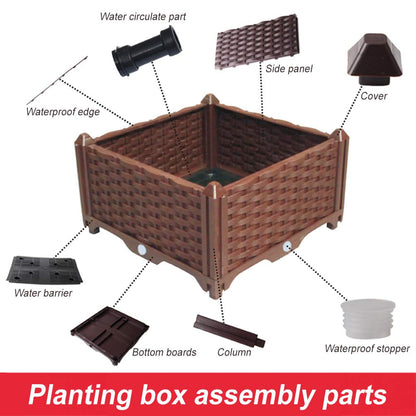 Water circulate part

Side panel

Cover

Waterproof edge

Water barrier

Bottom boards

Column

Waterproof stopper

Planting box assembly parts