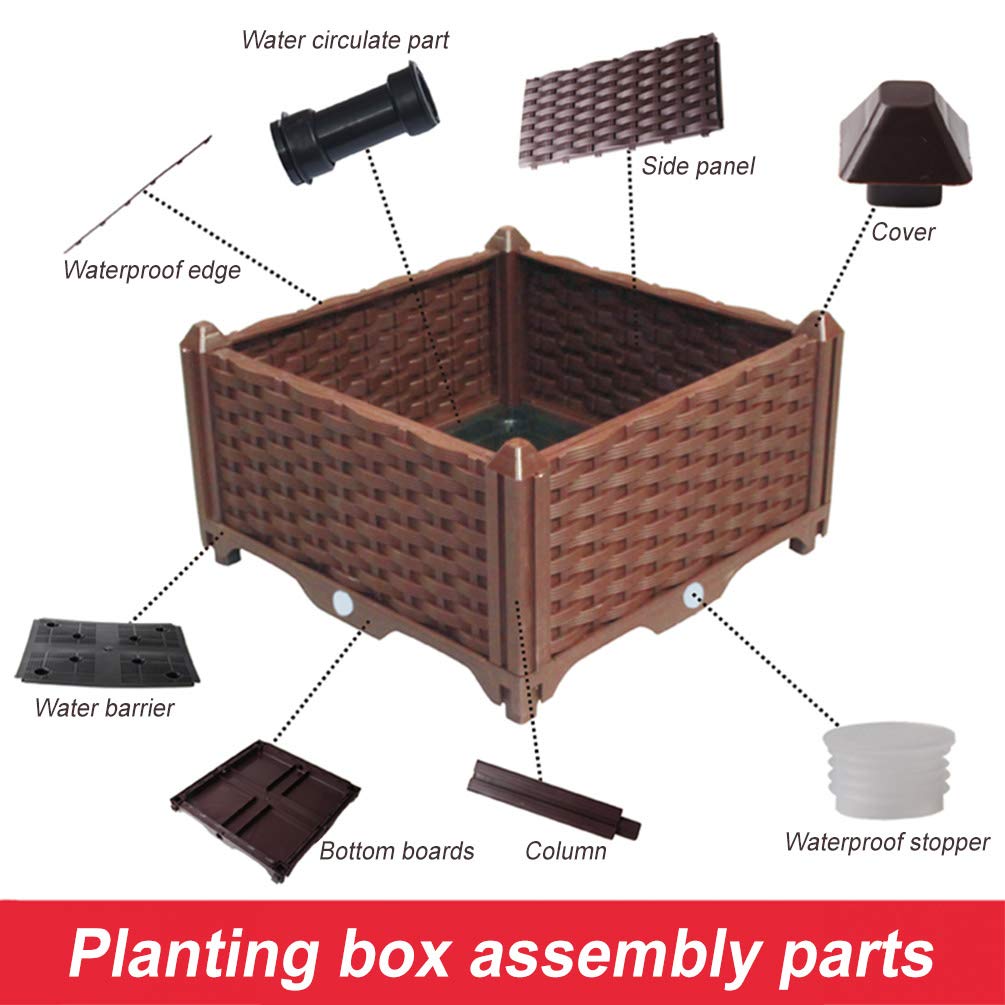 Water circulate part

Side panel

Cover

Waterproof edge

Water barrier

Bottom boards

Column

Waterproof stopper

Planting box assembly parts