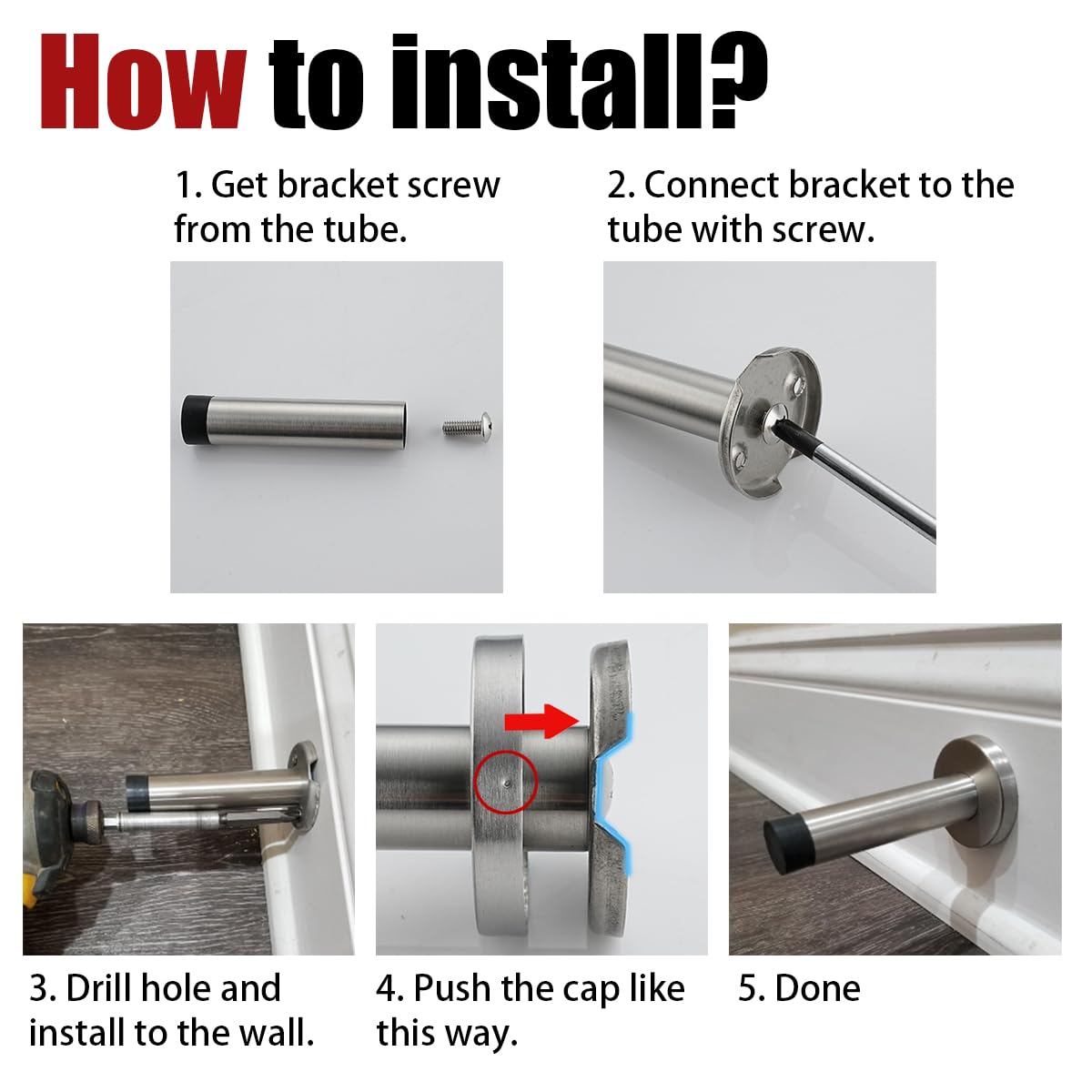 How to install?

1. Get bracket screw from the tube.

2. Connect bracket to the tube with screw.

3. Drill hole and install to the wall.

4. Push the cap like this way.

5. Done