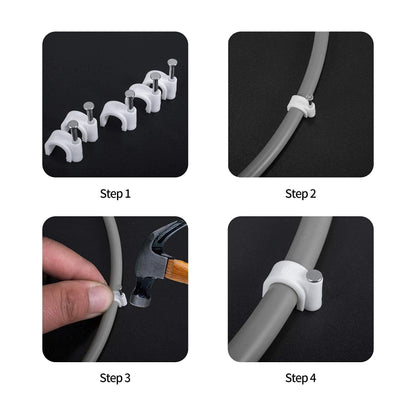 Step 1

Step 2

Step 3

Step 4