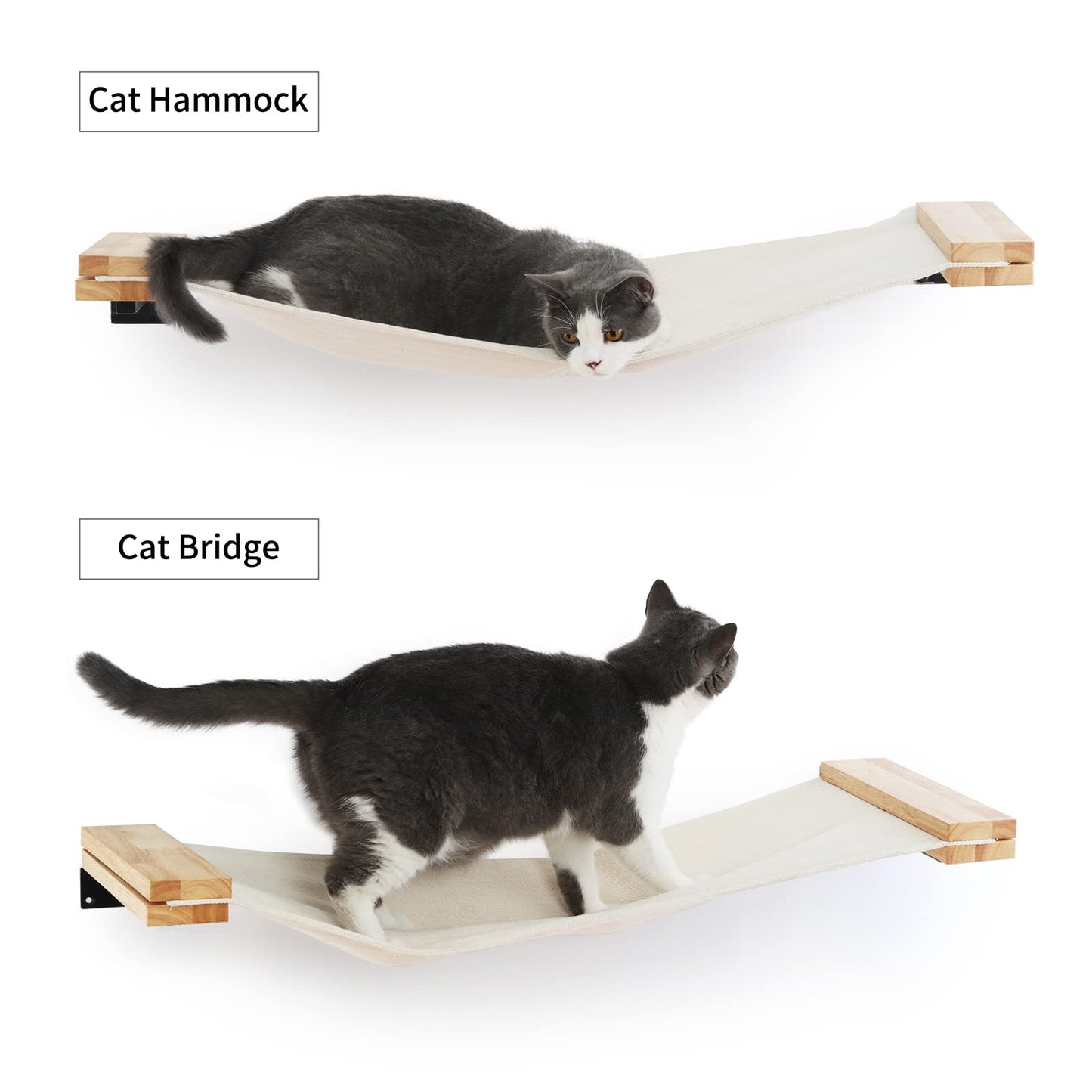 Cat Hammock

Cat Bridge