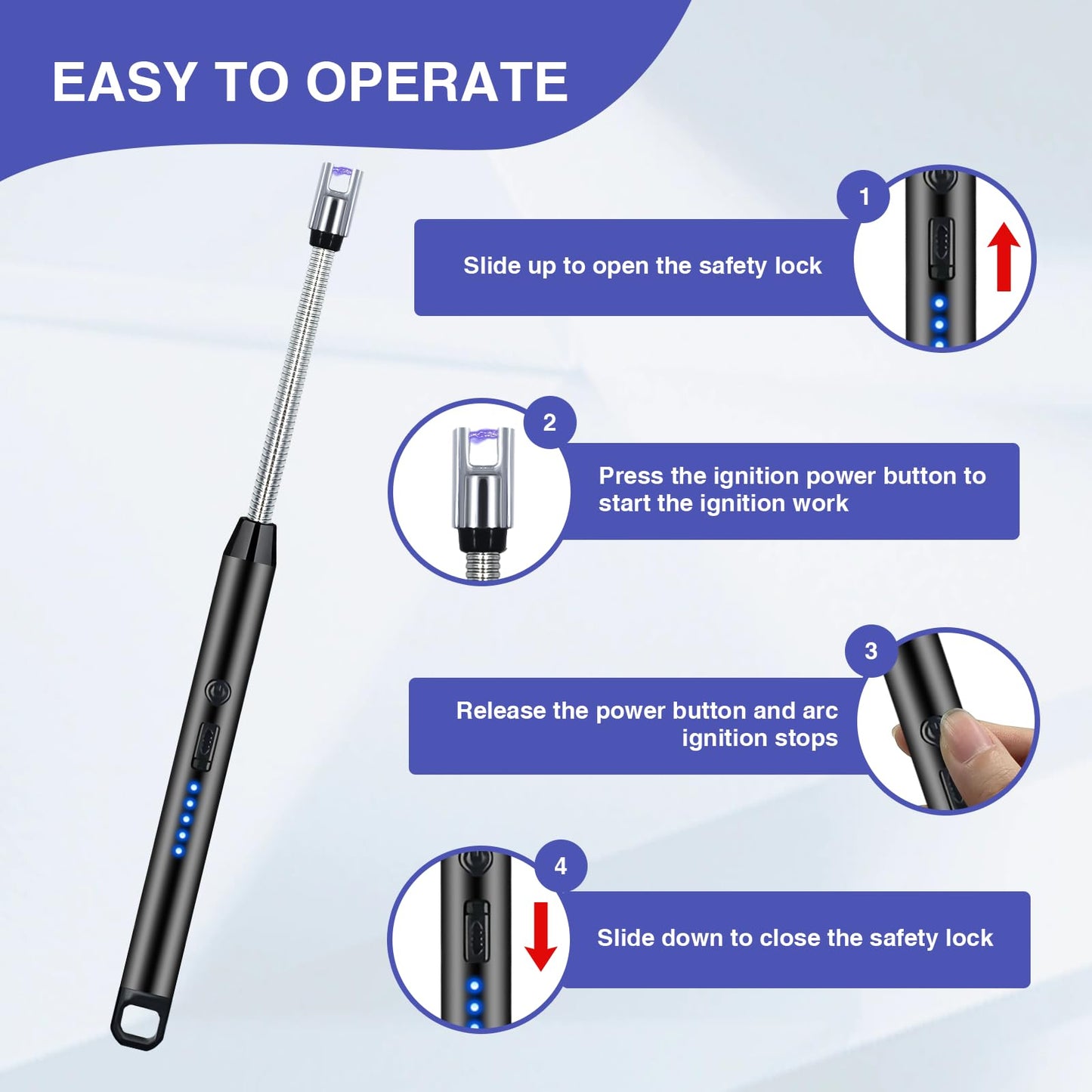 EASY TO OPERATE

1

Slide up to open the safety lock

2

Press the ignition power button to start the ignition work

3

Release the power button and arc ignition stops

4

Slide down to close the safety lock