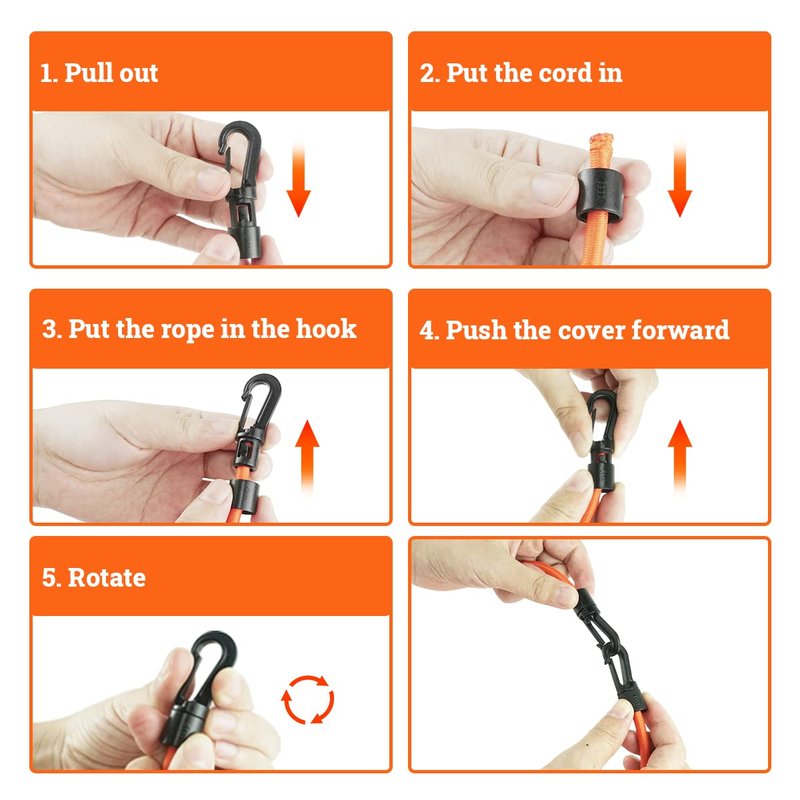 1. Pull out

2. Put the cord in

3. Put the rope in the hook

4. Push the cover forward

5. Rotate