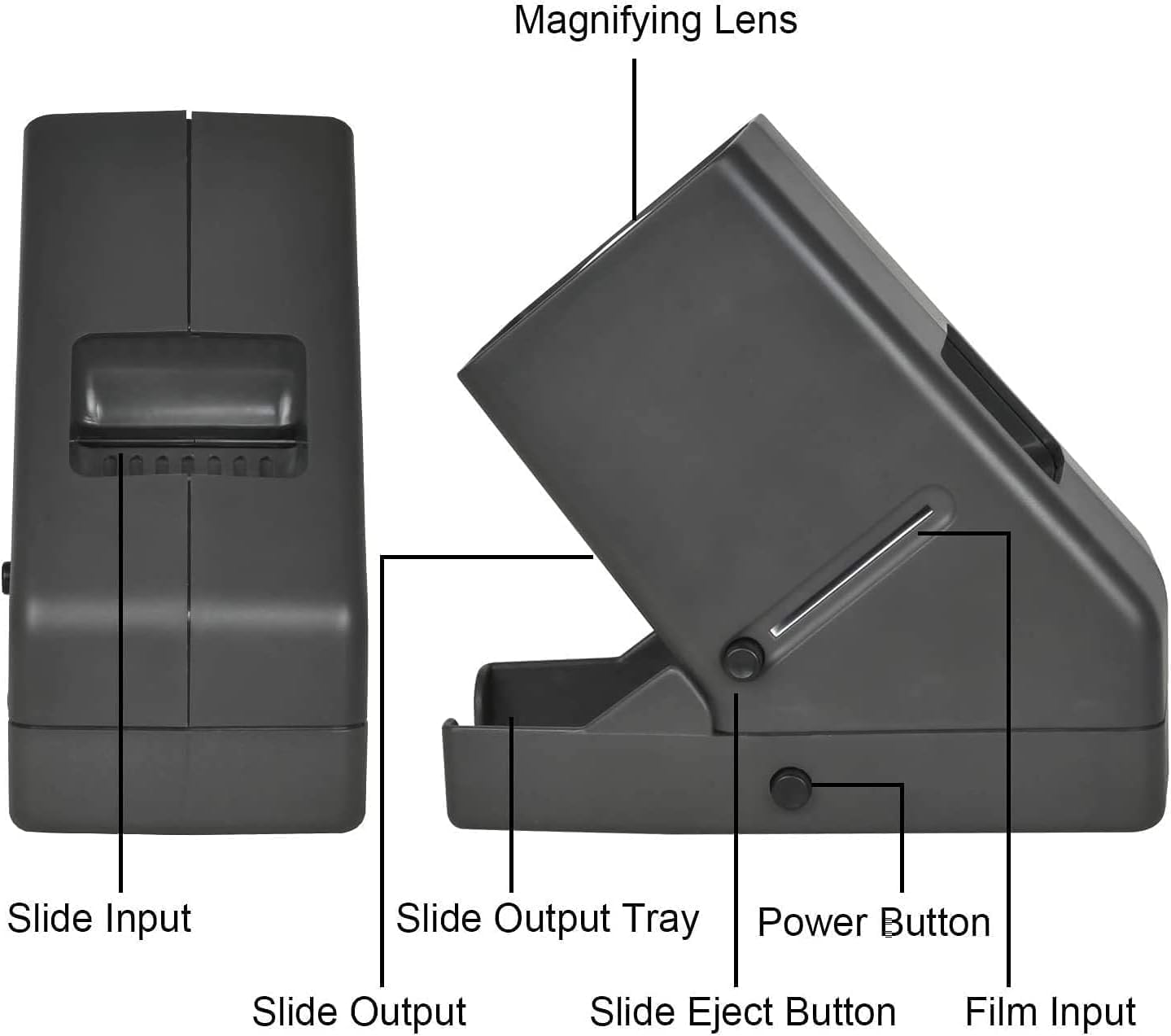 Magnifying Lens

Slide Input

Slide Output Tray

Power Button

Slide Output

Slide Eject Button

Film Input