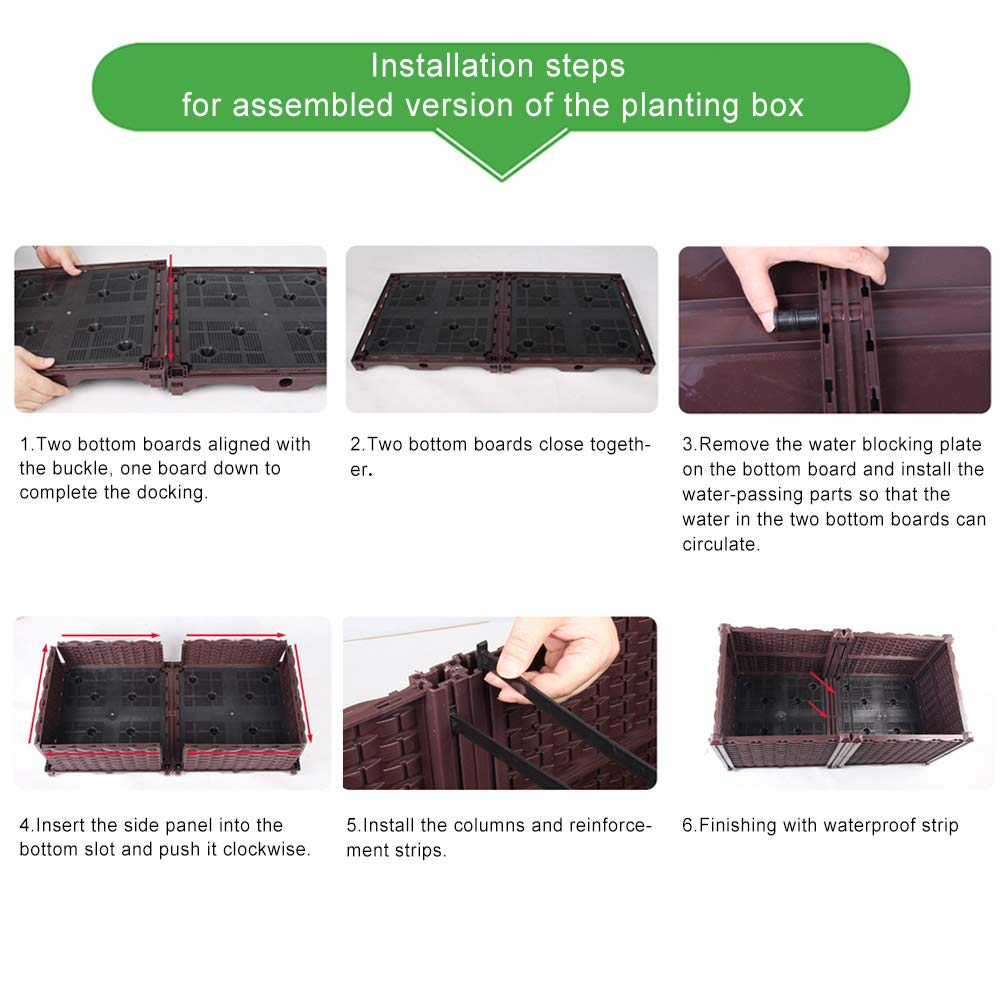 Installation steps
for assembled version of the planting box

1.Two bottom boards aligned with the buckle, one board down to complete the docking.

2.Two bottom boards close together.

3.Remove the water blocking plate on the bottom board and install the water-passing parts so that the water in the two bottom boards can circulate.

4.Insert the side panel into the bottom slot and push it clockwise.

5.Install the columns and reinforcement strips.

6.Finishing with waterproof strip