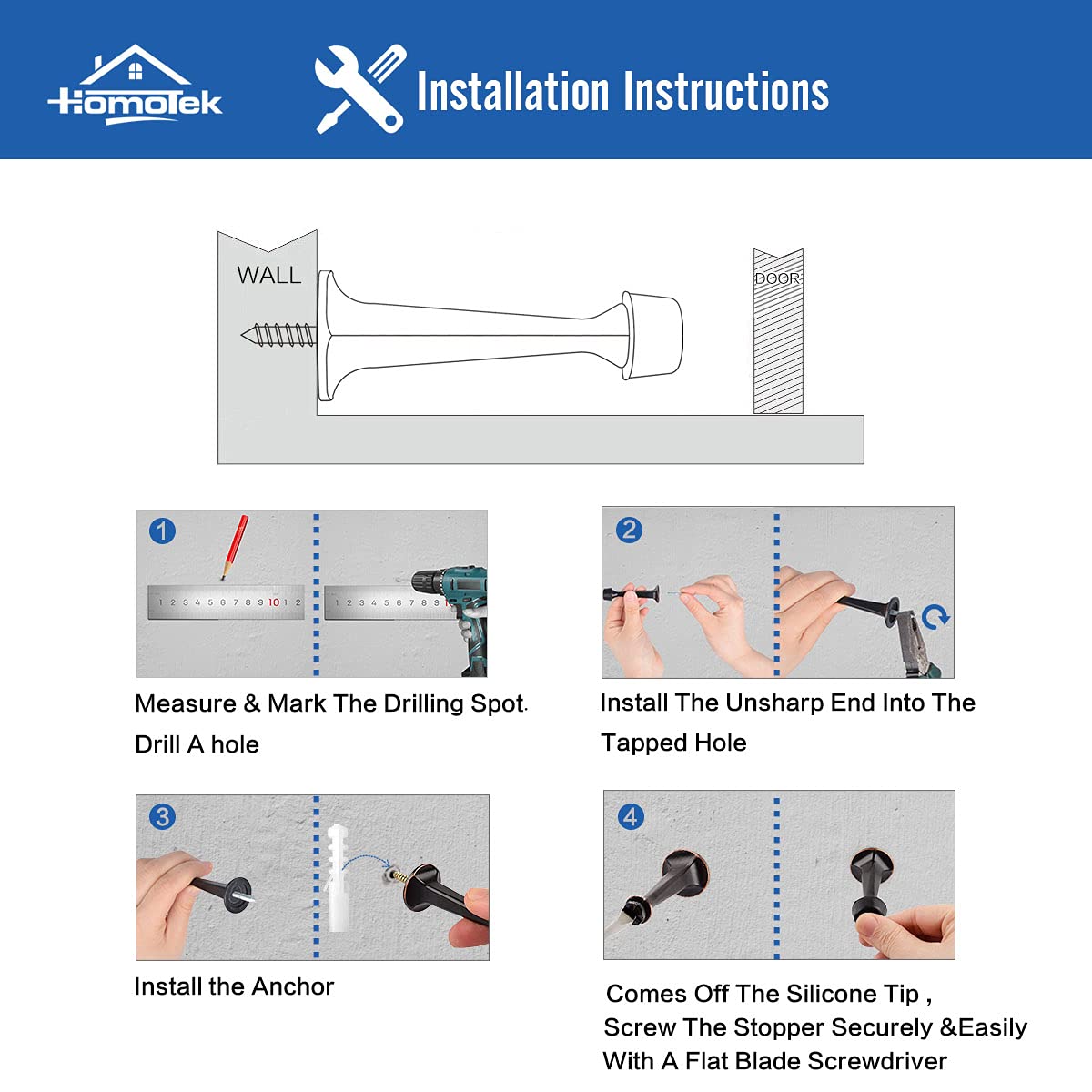 HomoTek

Installation Instructions

WALL

DOOR

1

1 2 3 4 5 6 7 8 9 10 1 2

1 2 3 4 5 6 7 8 9

Measure & Mark The Drilling Spot.

Drill A hole

2

Install The Unsharp End Into The Tapped Hole

3

Install the Anchor

4

Comes Off The Silicone Tip ,
Screw The Stopper Securely &Easily
With A Flat Blade Screwdriver