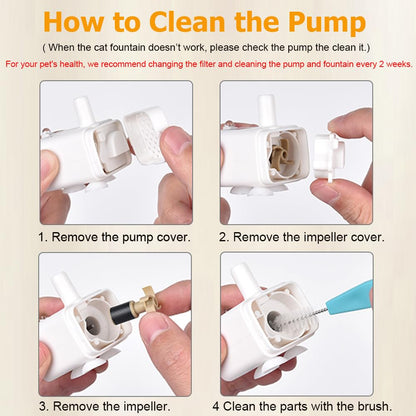 How to Clean the Pump

( When the cat fountain doesn't work, please check the pump the clean it.)

For your pet's health, we recommend changing the filter and cleaning the pump and fountain every 2 weeks.

1. Remove the pump cover.

2. Remove the impeller cover.

3. Remove the impeller.

4 Clean the parts with the brush.