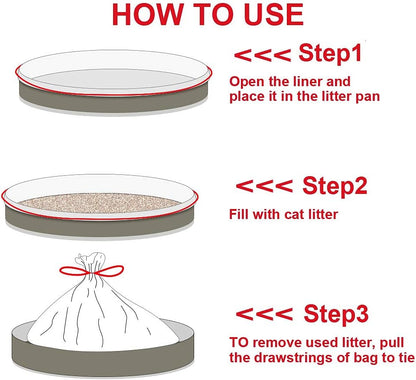 HOW TO USE

<<< Step1

Open the liner and place it in the litter pan

<<< Step2

Fill with cat litter

<<< Step3

TO remove used litter, pull the drawstrings of bag to tie