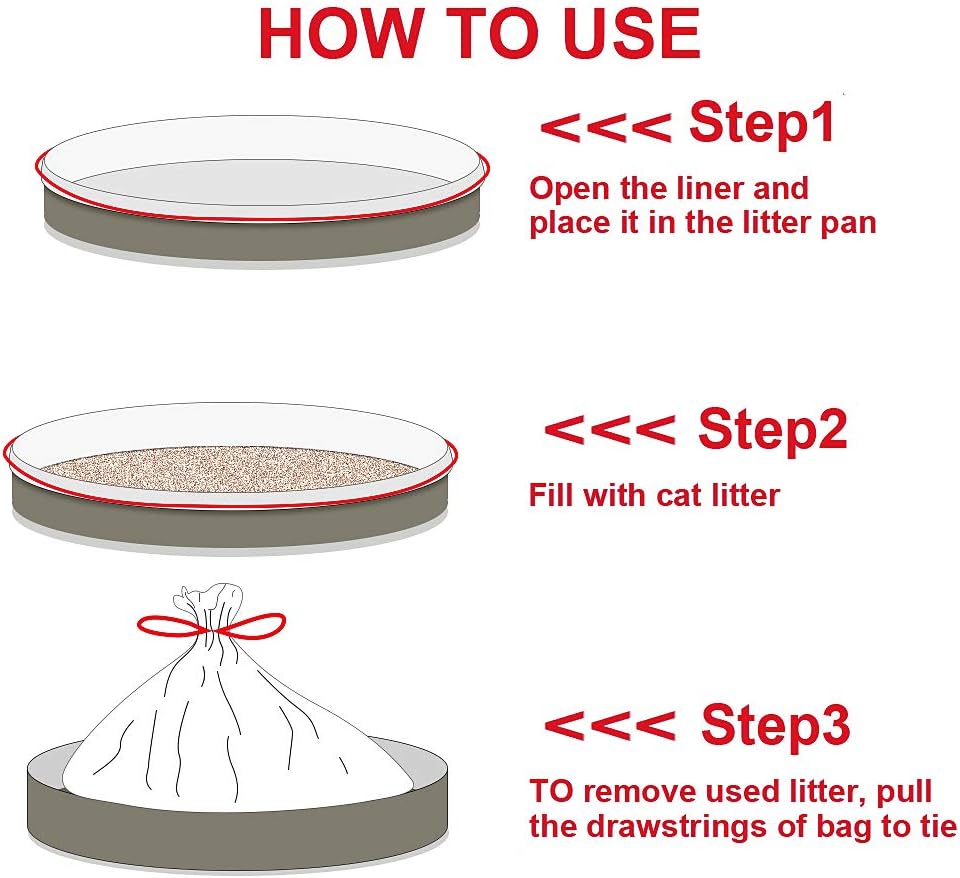 HOW TO USE

<<< Step1

Open the liner and place it in the litter pan

<<< Step2

Fill with cat litter

<<< Step3

TO remove used litter, pull the drawstrings of bag to tie