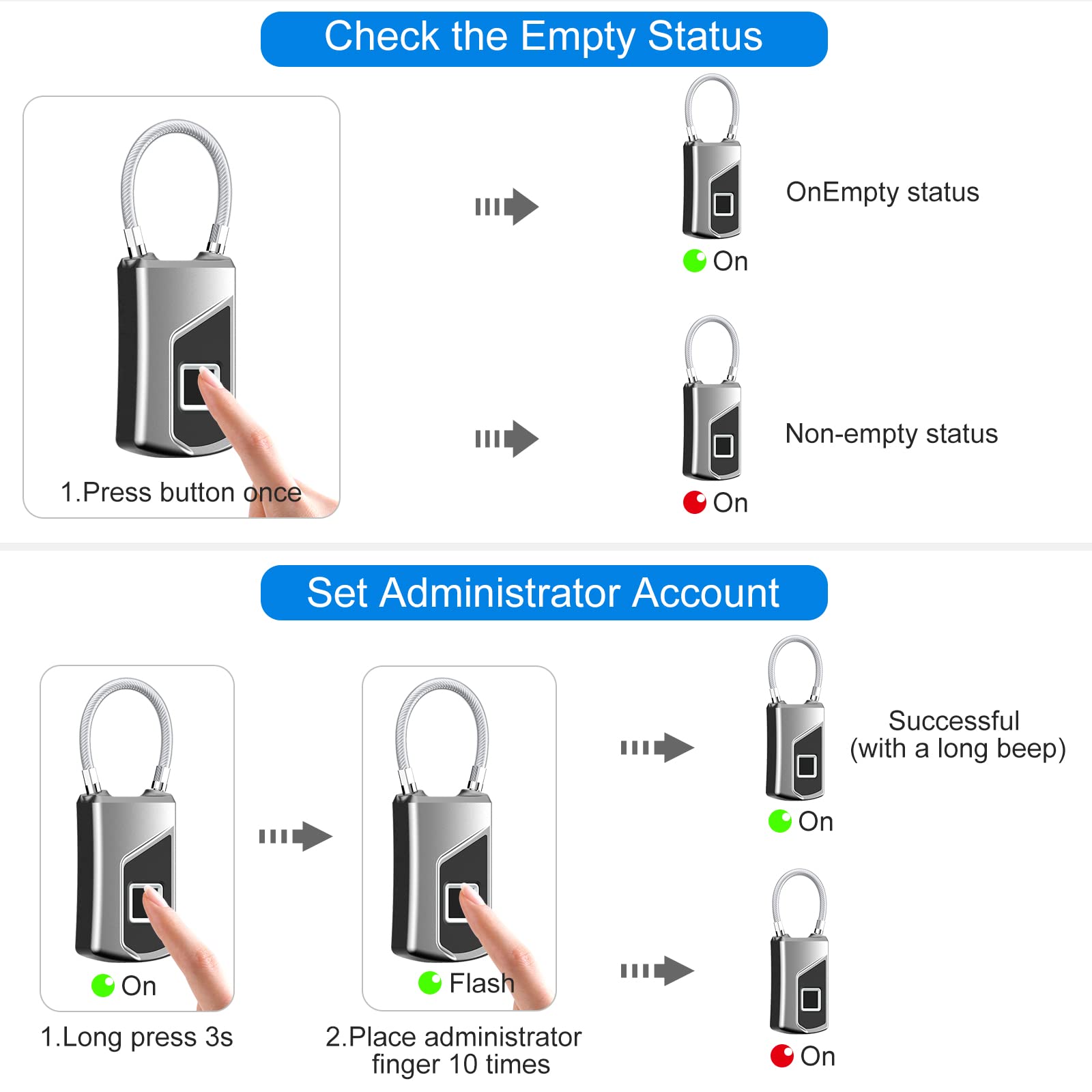 Check the Empty Status

1.Press button once

OnEmpty status

On

Non-empty status

On

Set Administrator Account

On

1.Long press 3s

Flash

2.Place administrator finger 10 times

Successful (with a long beep)

On

On