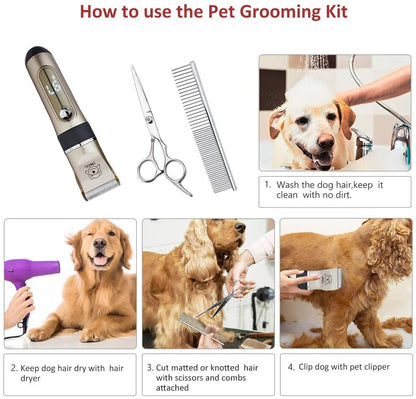 How to use the Pet Grooming Kit

1. Wash the dog hair,keep it clean with no dirt.

2. Keep dog hair dry with hair dryer

3. Cut matted or knotted hair with scissors and combs attached

4. Clip dog with pet clipper