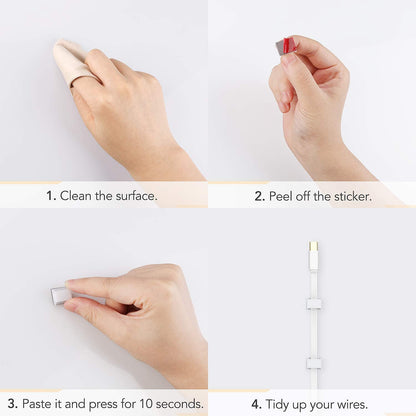 1. Clean the surface.

2. Peel off the sticker.

3. Paste it and press for 10 seconds.

4. Tidy up your wires.