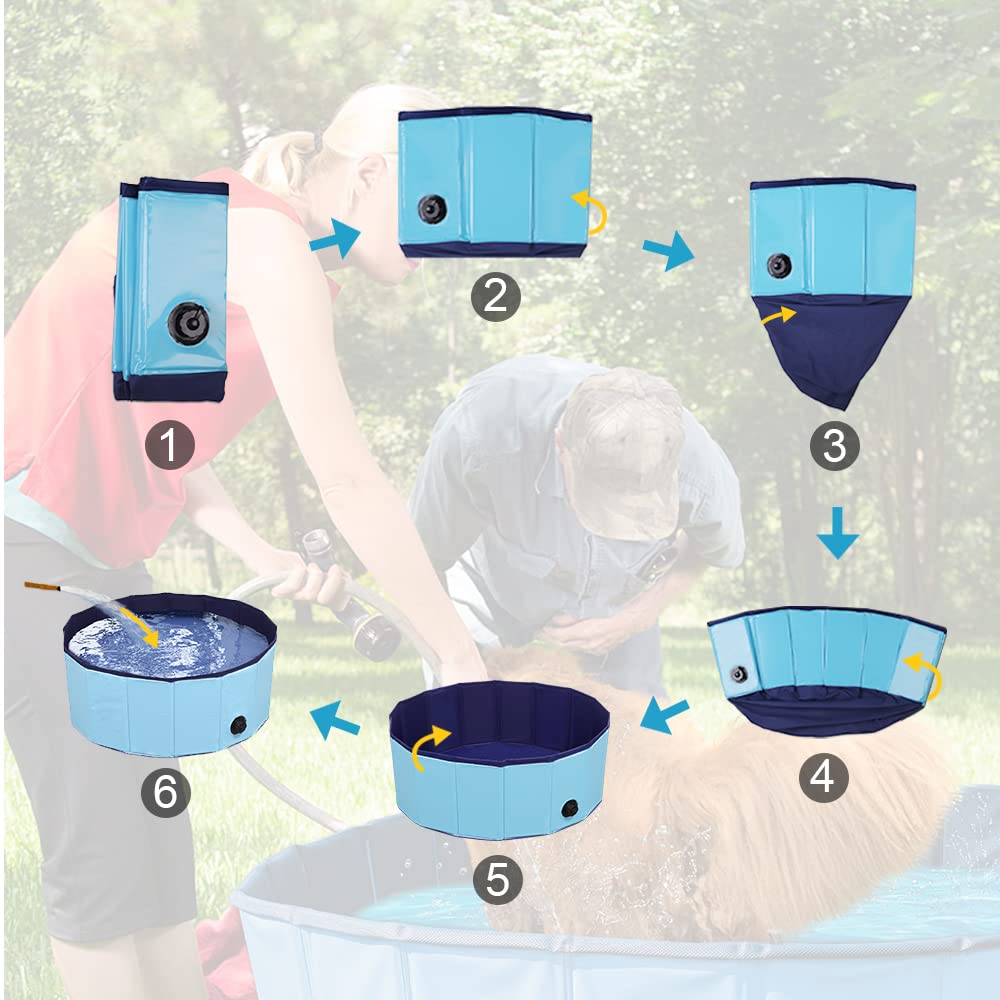 1
2
3
4
5
6