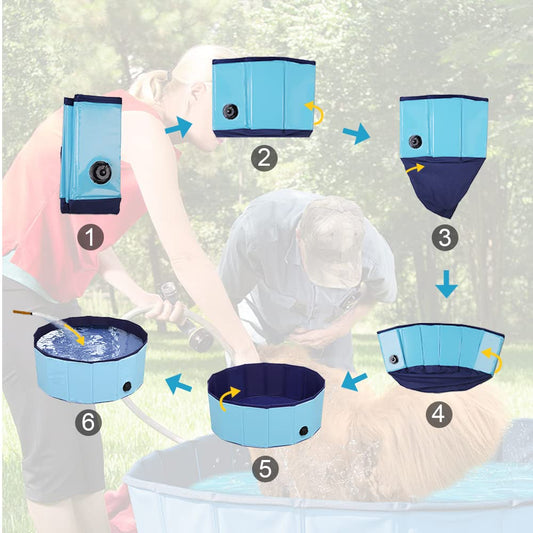 1

2

3

4

5

6