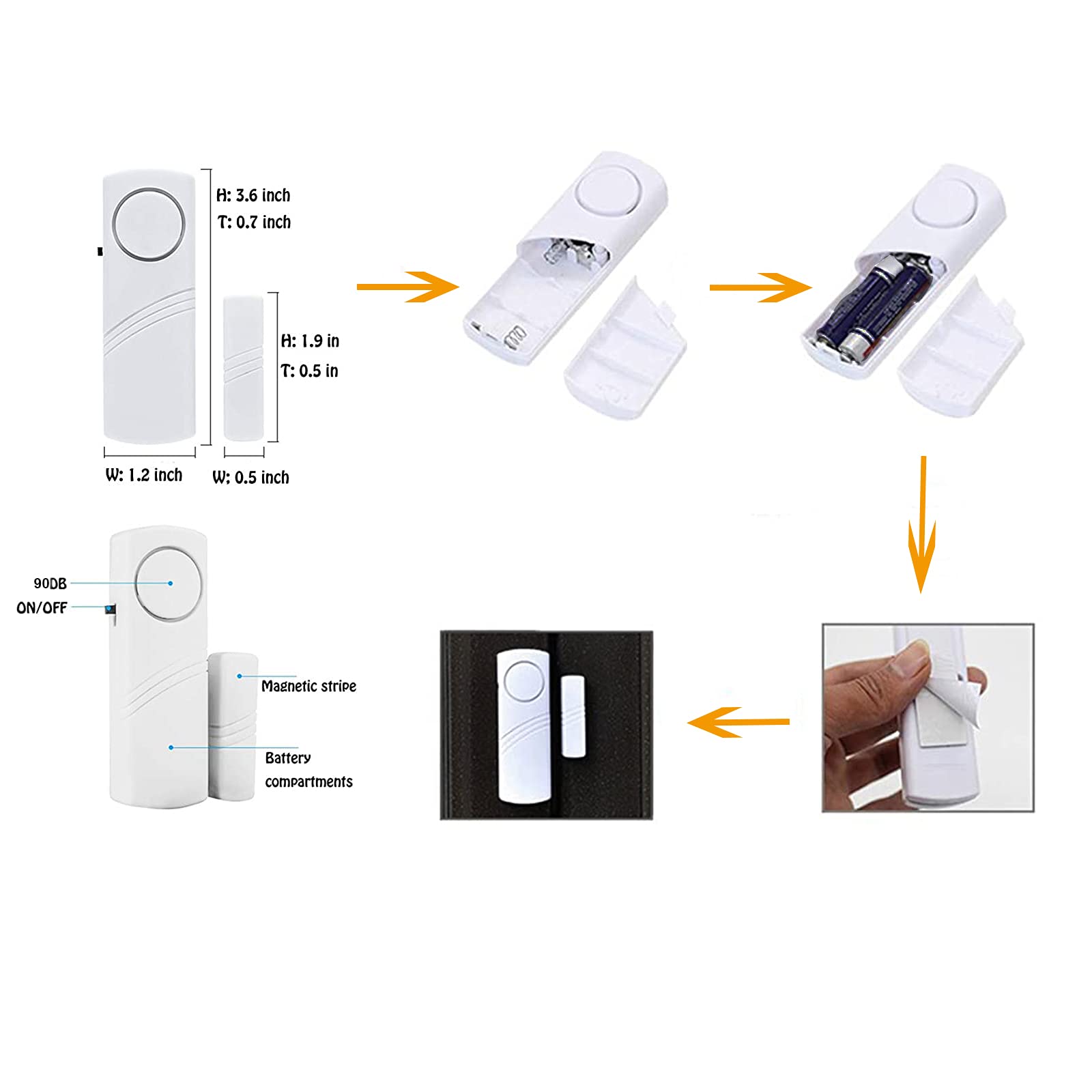 H: 3.6 inch
T: 0.7 inch

H: 1.9 in
T: 0.5 in

W: 1.2 inch
W: 0.5 inch

90DB
ON/OFF

Magnetic stripe

Battery
compartments