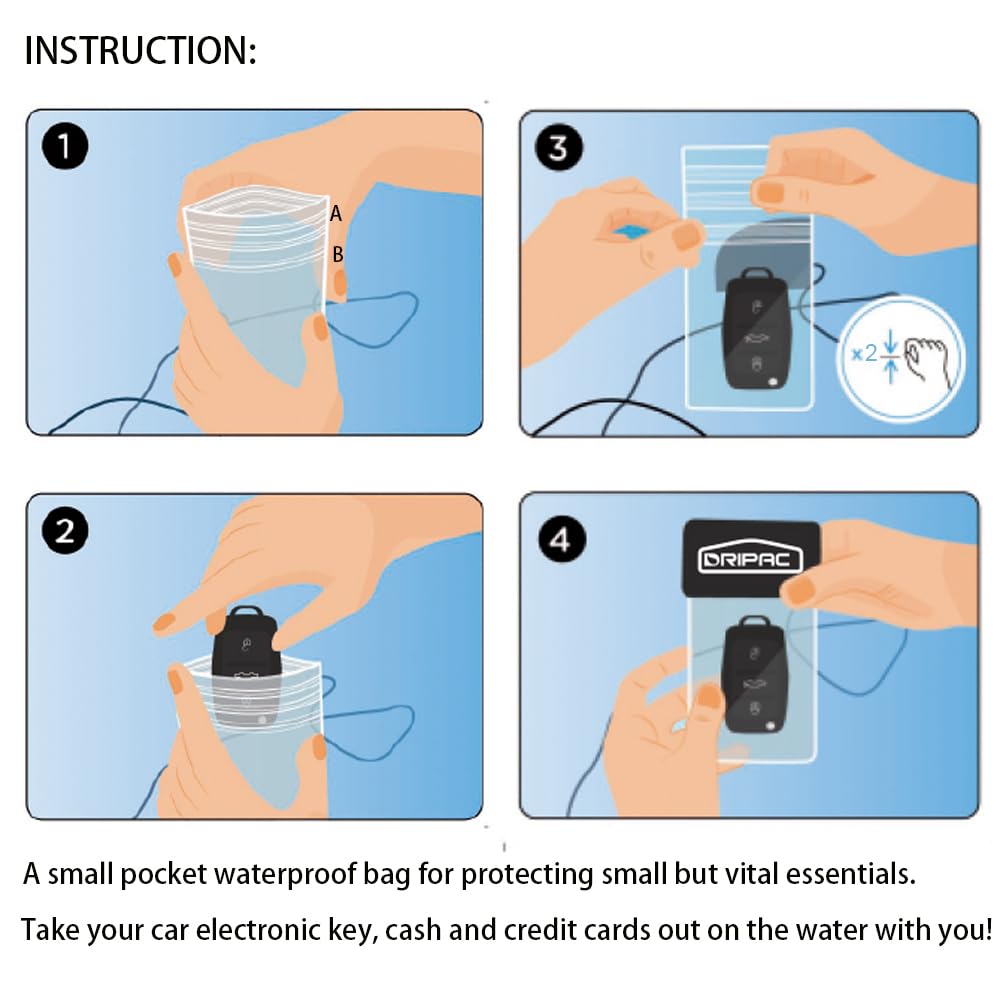 INSTRUCTION:

1

A

B

3

×2

2

4

DRIPAC

A small pocket waterproof bag for protecting small but vital essentials.

Take your car electronic key, cash and credit cards out on the water with you!