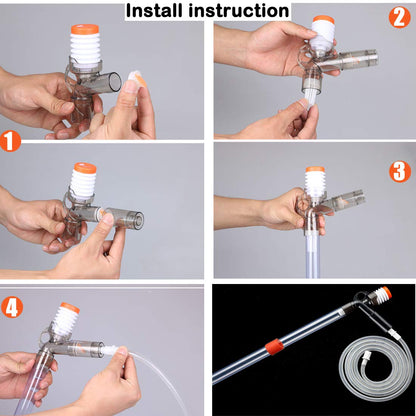 Install instruction

2

1

3

4