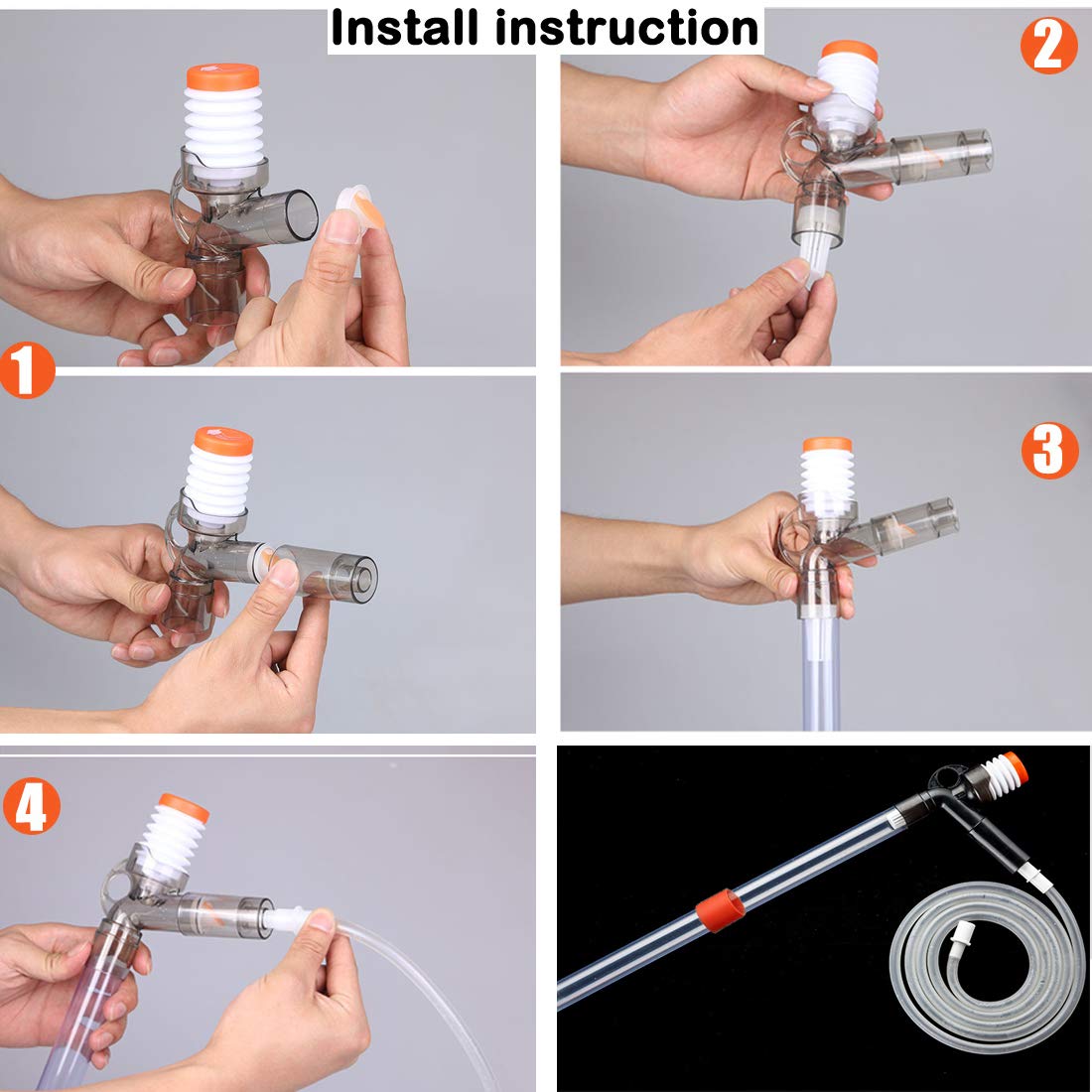 Install instruction

2

1

3

4