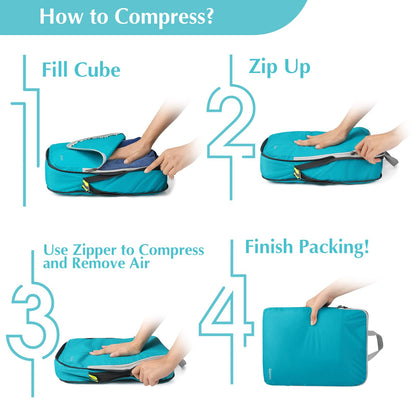 How to Compress?

1 Fill Cube

2 Zip Up

3 Use Zipper to Compress and Remove Air

4 Finish Packing!