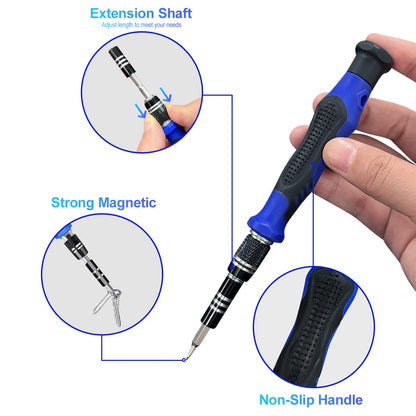 Extension Shaft
Adjust length to meet your needs

Strong Magnetic

Non-Slip Handle