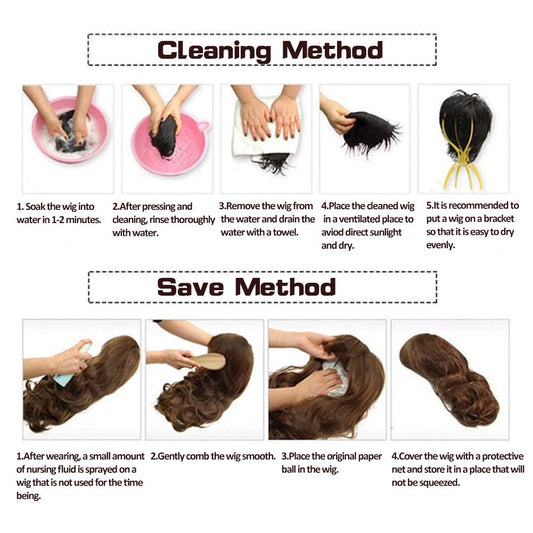 Cleaning Method

1. Soak the wig into water in 1-2 minutes.

2.After pressing and cleaning, rinse thoroughly with water.

3.Remove the wig from the water and drain the water with a towel.

4.Place the cleaned wig in a ventilated place to aviod direct sunlight and dry.

5.It is recommended to put a wig on a bracket so that it is easy to dry evenly.

Save Method

1.After wearing, a small amount of nursing fluid is sprayed on a wig that is not used for the time being.

2.Gently comb the wig smooth.

3.Place the original paper ball in the wig.

4.Cover the wig with a protective net and store it in a place that will not be squeezed.