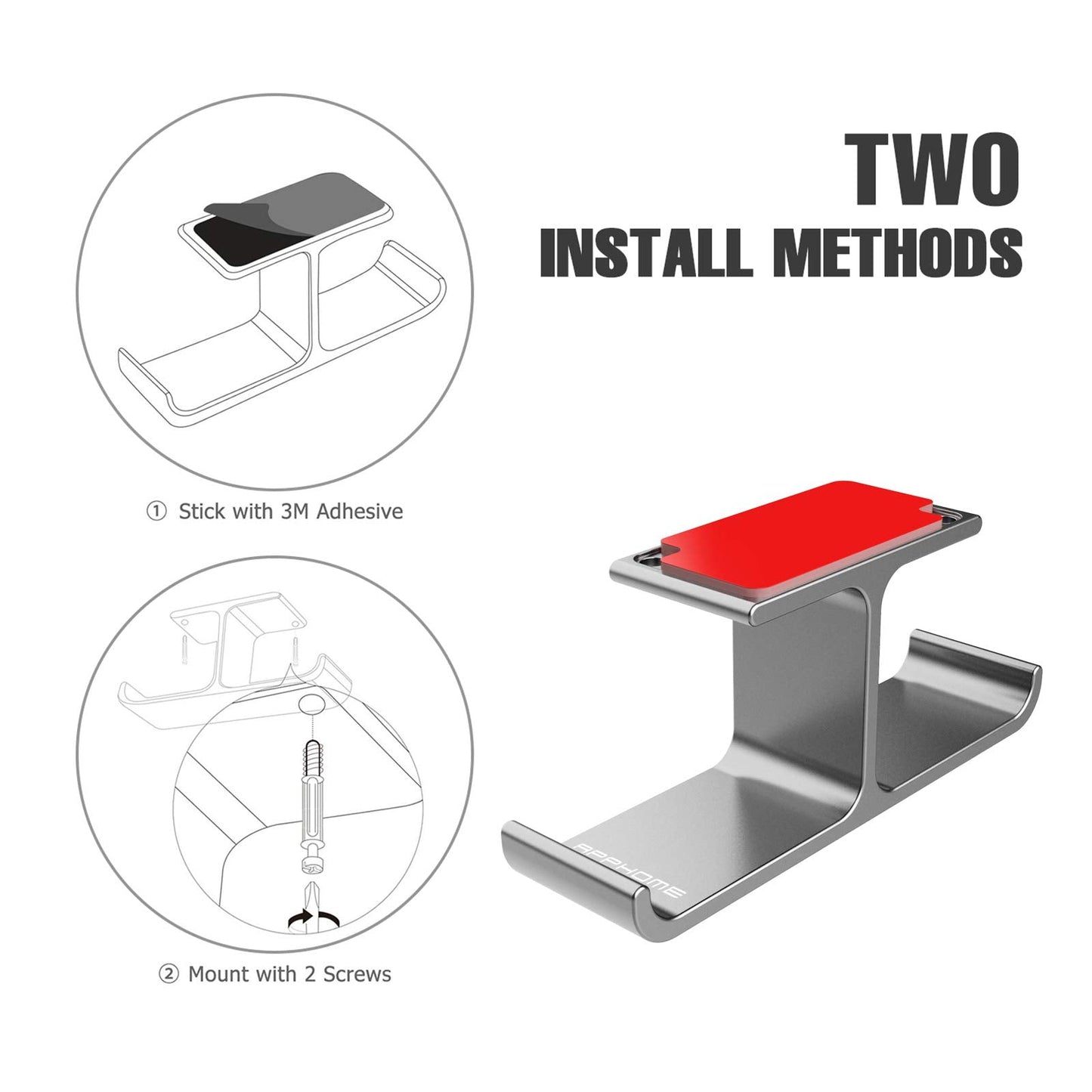 TWO
INSTALL METHODS

① Stick with 3M Adhesive

② Mount with 2 Screws

APPHOME