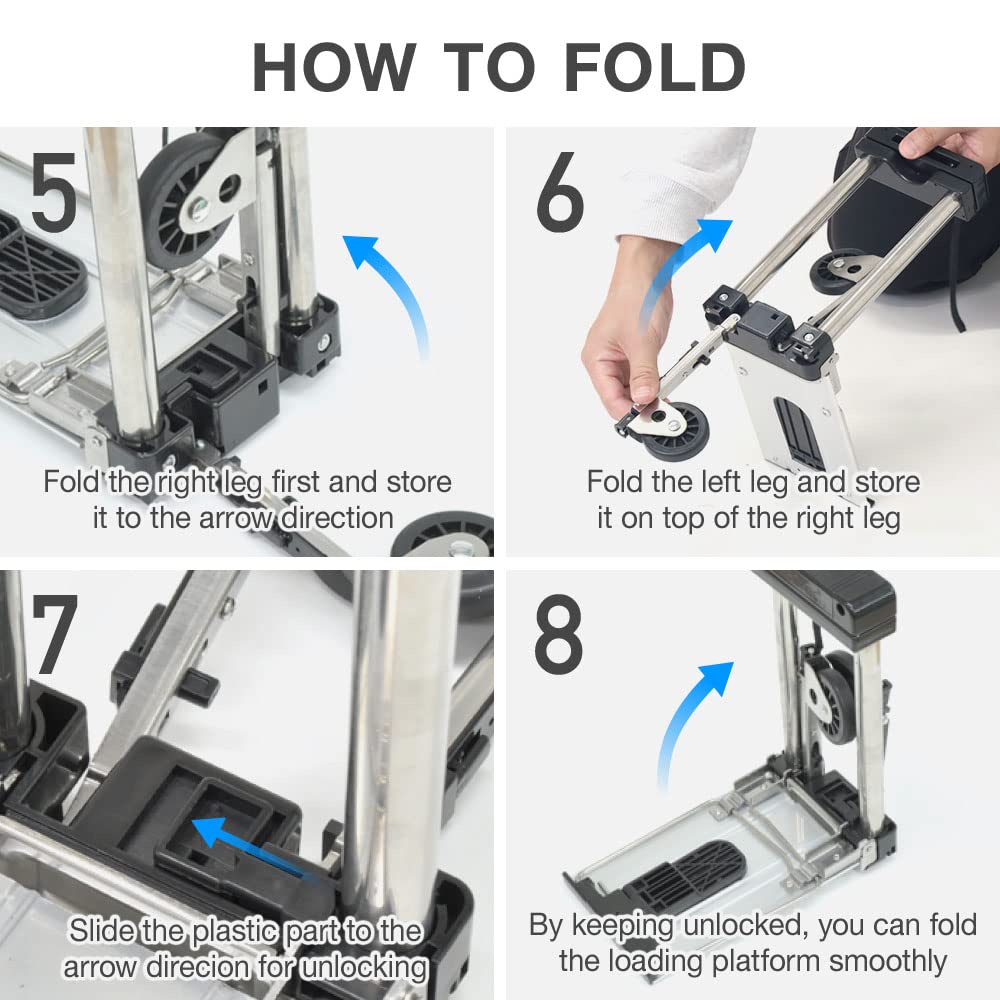 HOW TO FOLD

5

Fold the right leg first and store it to the arrow direction

6

Fold the left leg and store it on top of the right leg

7

Slide the plastic part to the arrow direcion for unlocking

8

By keeping unlocked, you can fold the loading platform smoothly