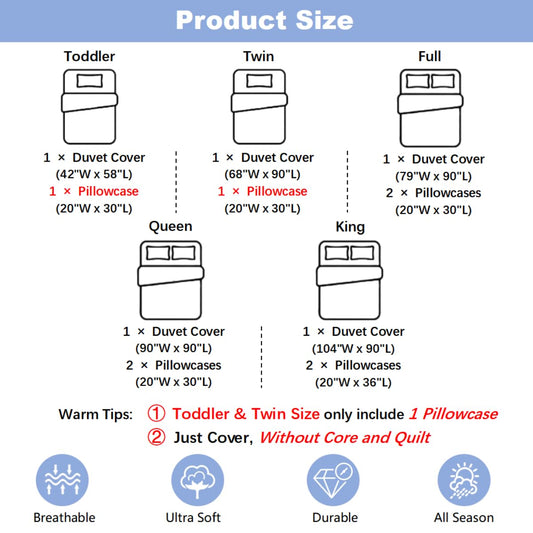 Product Size

Toddler

1 × Duvet Cover
(42"W x 58"L)
1 × Pillowcase
(20"W x 30"L)

Twin

1 × Duvet Cover
(68"W x 90"L)
1 × Pillowcase
(20"W x 30"L)

Full

1 × Duvet Cover
(79"W x 90"L)
2 × Pillowcases
(20"W x 30"L)

Queen

1 × Duvet Cover
(90"W x 90"L)
2 × Pillowcases
(20"W x 30"L)

King

1 × Duvet Cover
(104"W x 90"L)
2 × Pillowcases
(20"W x 36"L)

Warm Tips: ① Toddler & Twin Size only include 1 Pillowcase
② Just Cover, Without Core and Quilt

Breathable

Ultra Soft

Durable

All Season