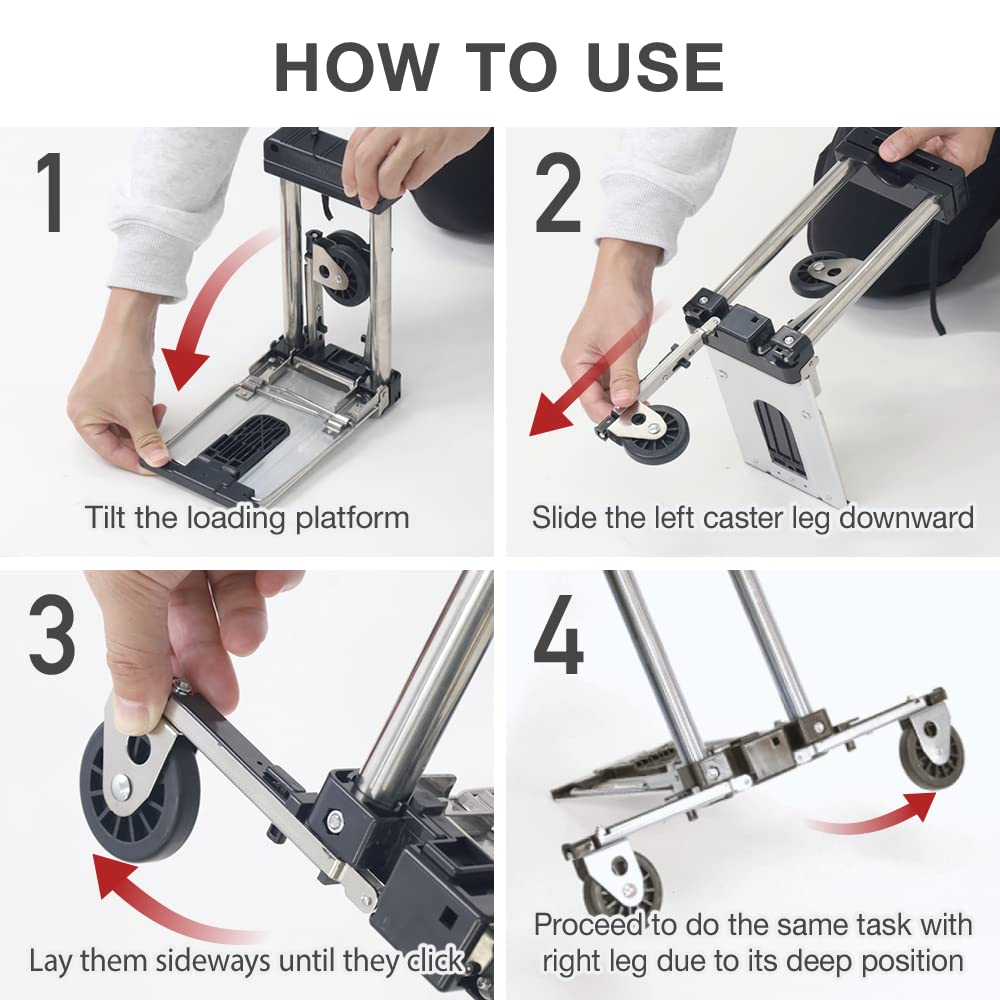 HOW TO USE

1

Tilt the loading platform

2

Slide the left caster leg downward

3

Lay them sideways until they click

4

Proceed to do the same task with right leg due to its deep position