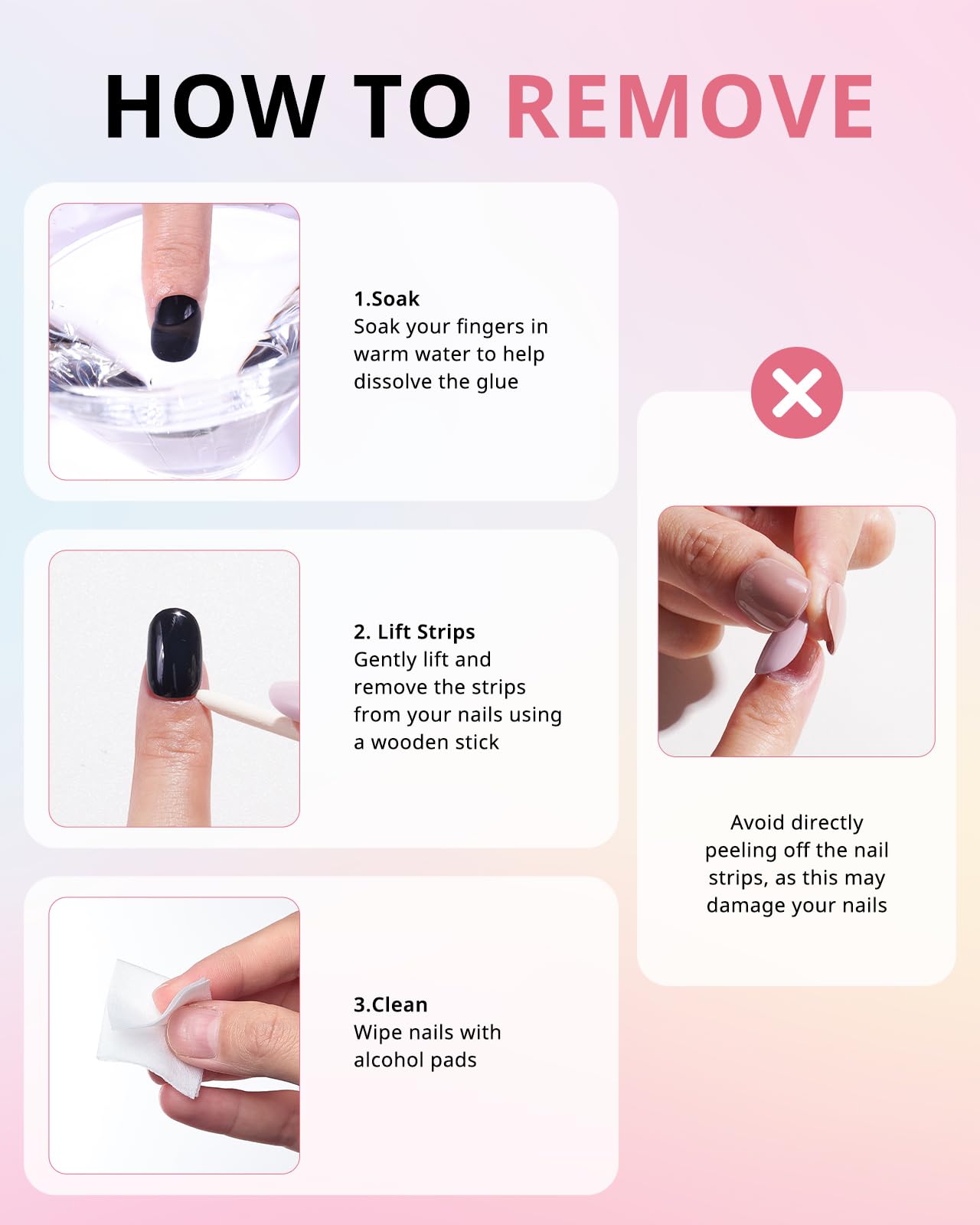 HOW TO REMOVE

1.Soak
Soak your fingers in warm water to help dissolve the glue

2. Lift Strips
Gently lift and remove the strips from your nails using a wooden stick

3.Clean
Wipe nails with alcohol pads

Avoid directly peeling off the nail strips, as this may damage your nails