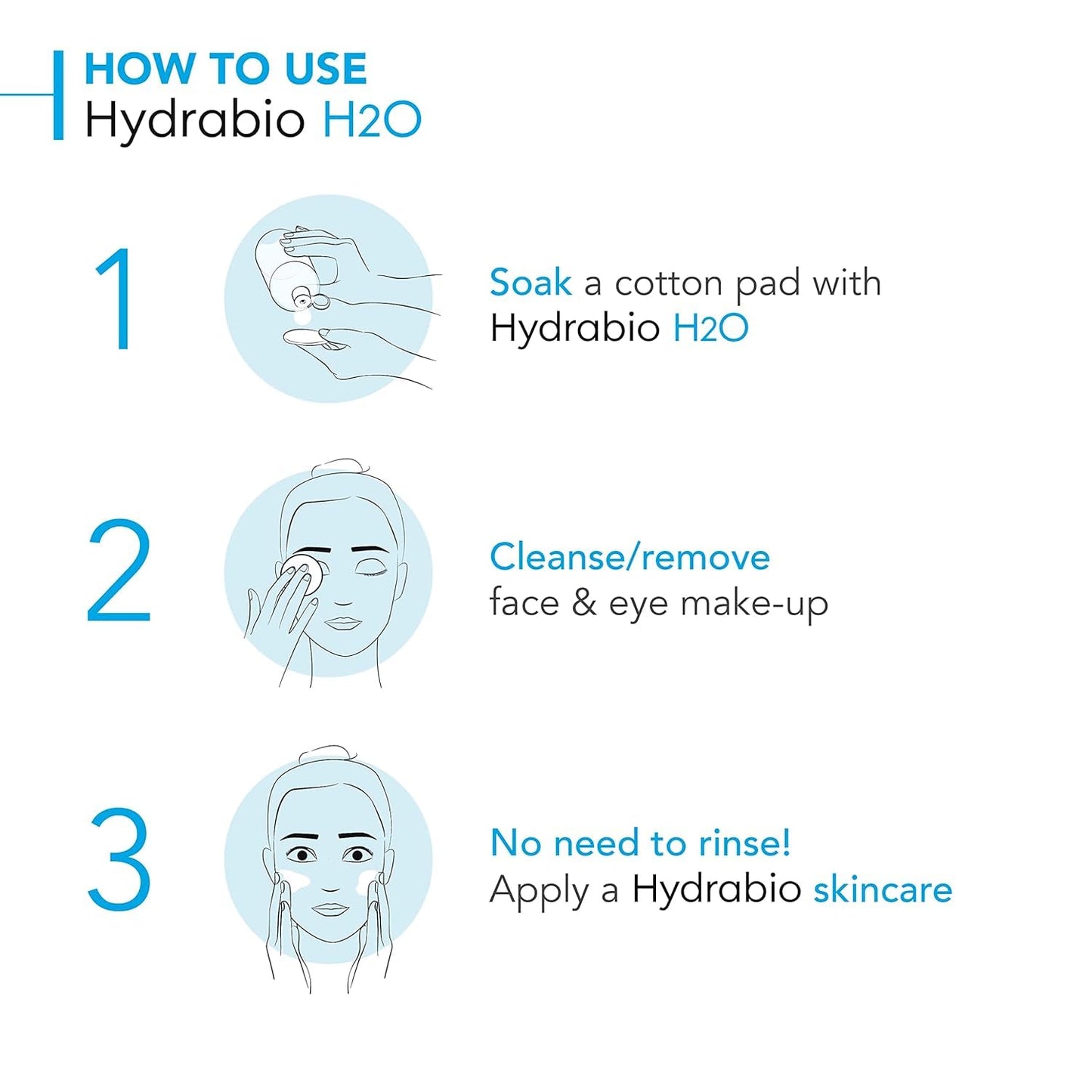 HOW TO USE
Hydrabio H2O

1

Soak a cotton pad with Hydrabio H2O

2

Cleanse/remove face & eye make-up

3

No need to rinse! Apply a Hydrabio skincare